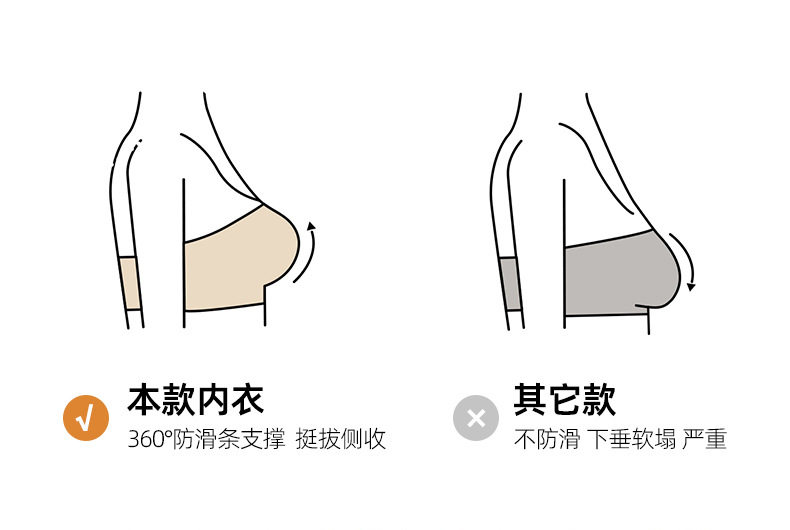 √ 本款内衣
360°防滑条支撑 挺拔侧收

× 其它款
不防滑 下垂软塌 严重