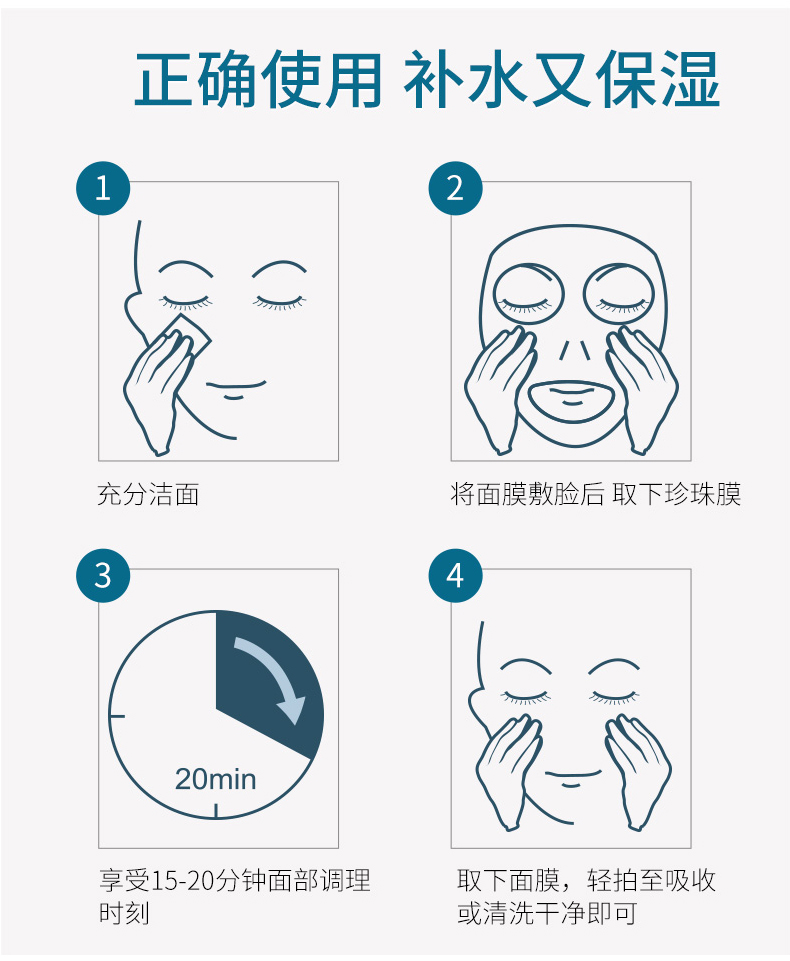 正确使用 补水又保湿

1

充分洁面

2

将面膜敷脸后 取下珍珠膜

3

20min

享受15-20分钟面部调理时刻

4

取下面膜，轻拍至吸收或清洗干净即可