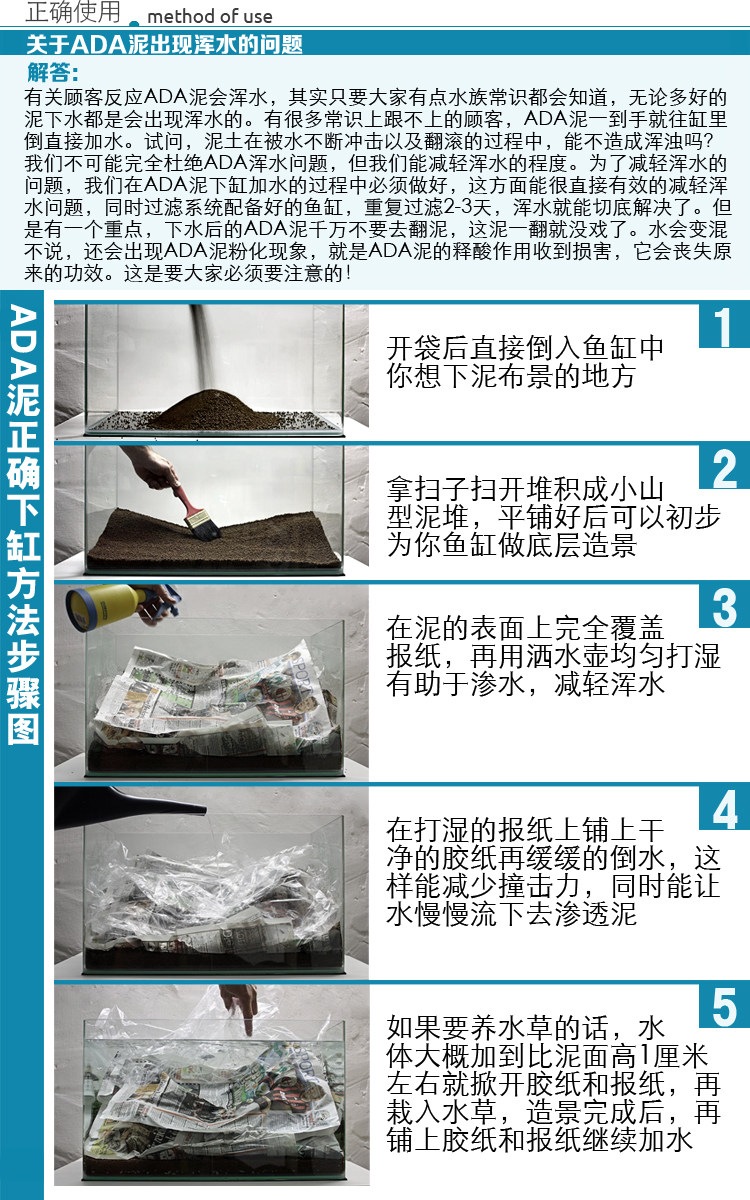 正确使用 method of use

关于ADA泥出现浑水的问题

解答:
有关顾客反应ADA泥会浑水，其实只要大家有点水族常识都会知道，无论多好的泥下水都是会出现浑水的。有很多常识上跟不上的顾客，ADA泥一到手就往缸里倒直接加水。试问，泥土在被水不断冲击以及翻滚的过程中，能不造成浑浊吗?我们不可能完全杜绝ADA浑水问题，但我们能减轻浑水的程度。为了减轻浑水的问题，我们在ADA泥下缸加水的过程中必须做好，这方面能很直接有效的减轻浑水问题，同时过滤系统配备好的鱼缸，重复过滤2-3天，浑水就能切底解决了。但是有一个重点，下水后的ADA泥千万不要去翻泥，这泥一翻就没戏了。水会变混不说，还会出现ADA泥粉化现象，就是ADA泥的释酸作用收到损害，它会丧失原来的功效。这是要大家必须要注意的!

ADA泥正确下缸方法步骤图

1
开袋后直接倒入鱼缸中你想下泥布景的地方

2
拿扫子扫开堆积成小山型泥堆，平铺好后可以初步为你鱼缸做底层造景

3
在泥的表面上完全覆盖报纸，再用洒水壶均匀打湿有助于渗水，减轻浑水

4
在打湿的报纸上铺上干净的胶纸再缓缓的倒水，这样能减少撞击力，同时能让水慢慢流下去渗透泥

5
如果要养水草的话，水体大概加到比泥面高1厘米左右就掀开胶纸和报纸，再栽入水草，造景完成后，再铺上胶纸和报纸继续加水