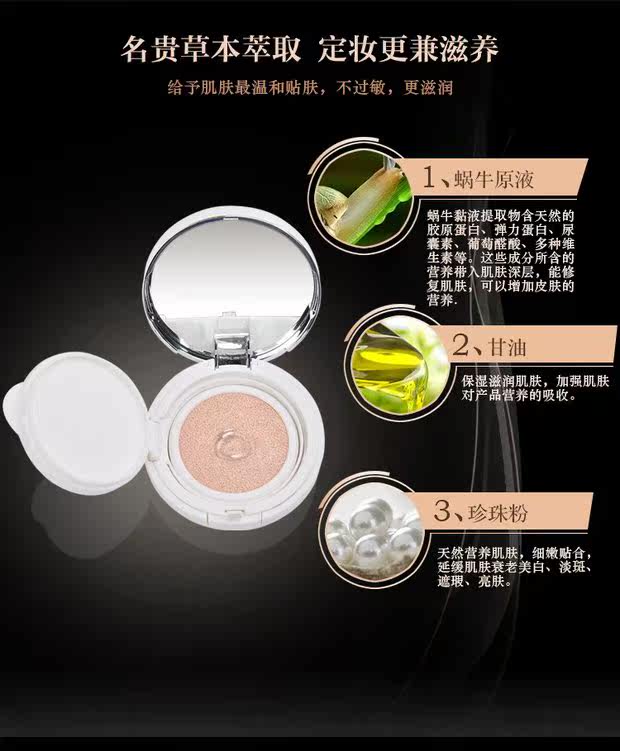 名贵草本萃取 定妆更兼滋养

给予肌肤最温和贴肤，不过敏，更滋润

1、蜗牛原液

蜗牛黏液提取物含天然的胶原蛋白、弹力蛋白、尿囊素、葡萄醛酸、多种维生素等。这些成分所含的营养带入肌肤深层，能修复肌肤，可以增加皮肤的营养.

2、甘油

保湿滋润肌肤，加强肌肤对产品营养的吸收。

3、珍珠粉

天然营养肌肤，细嫩贴合，延缓肌肤衰老美白、淡斑、遮瑕、亮肤。