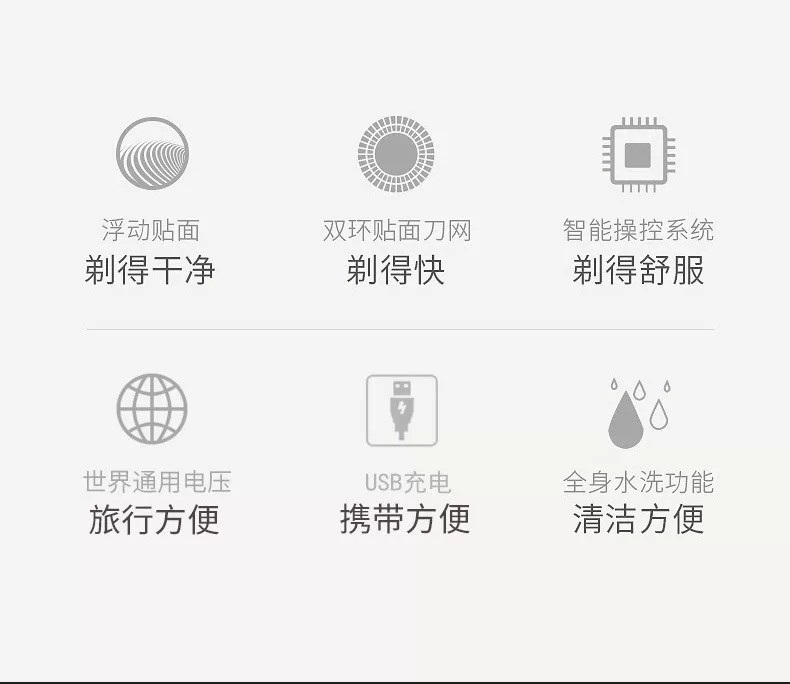 浮动贴面
剃得干净

双环贴面刀网
剃得快

智能操控系统
剃得舒服

世界通用电压
旅行方便

USB充电
携带方便

全身水洗功能
清洁方便