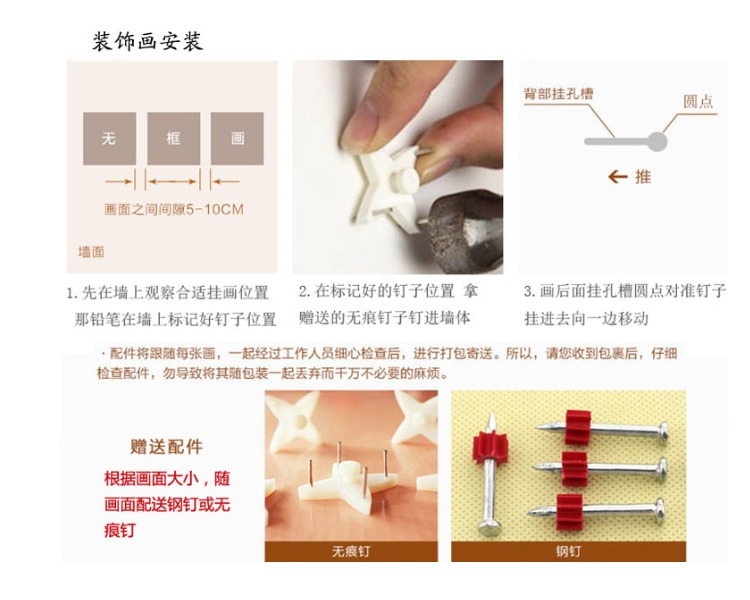 装饰画安装

无　框　画

画面之间间隙5-10CM

墙面

背部挂孔槽

圆点

推

1. 先在墙上观察合适挂画位置 那铅笔在墙上标记好钉子位置

2. 在标记好的钉子位置 拿赠送的无痕钉子钉进墙体

3. 画后面挂孔槽圆点对准钉子挂进去向一边移动

· 配件将跟随每张画，一起经过工作人员细心检查后，进行打包寄送。所以，请您收到包裹后，仔细检查配件，勿导致将其随包装一起丢弃而千万不必要的麻烦。

赠送配件

根据画面大小，随画面配送钢钉或无痕钉

无痕钉

钢钉