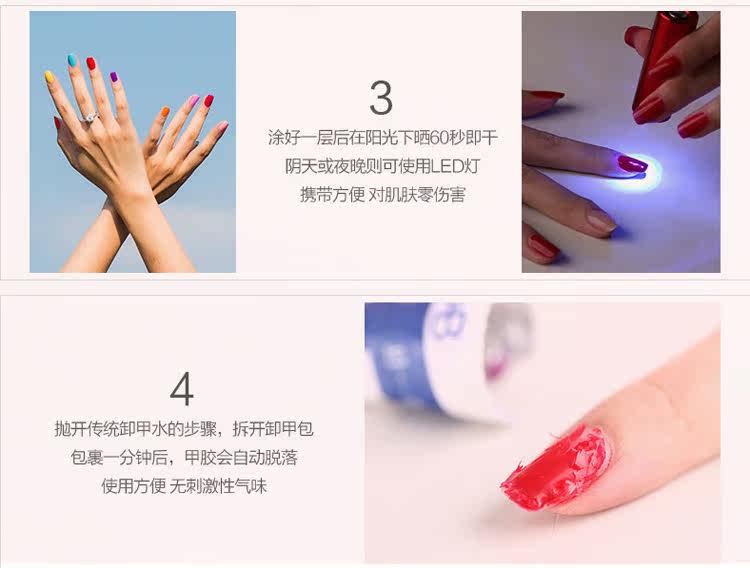 3

涂好一层后在阳光下晒60秒即干
阴天或夜晚则可使用LED灯
携带方便 对肌肤零伤害

4

抛开传统卸甲水的步骤，拆开卸甲包
包裹一分钟后，甲胶会自动脱落
使用方便 无刺激性气味