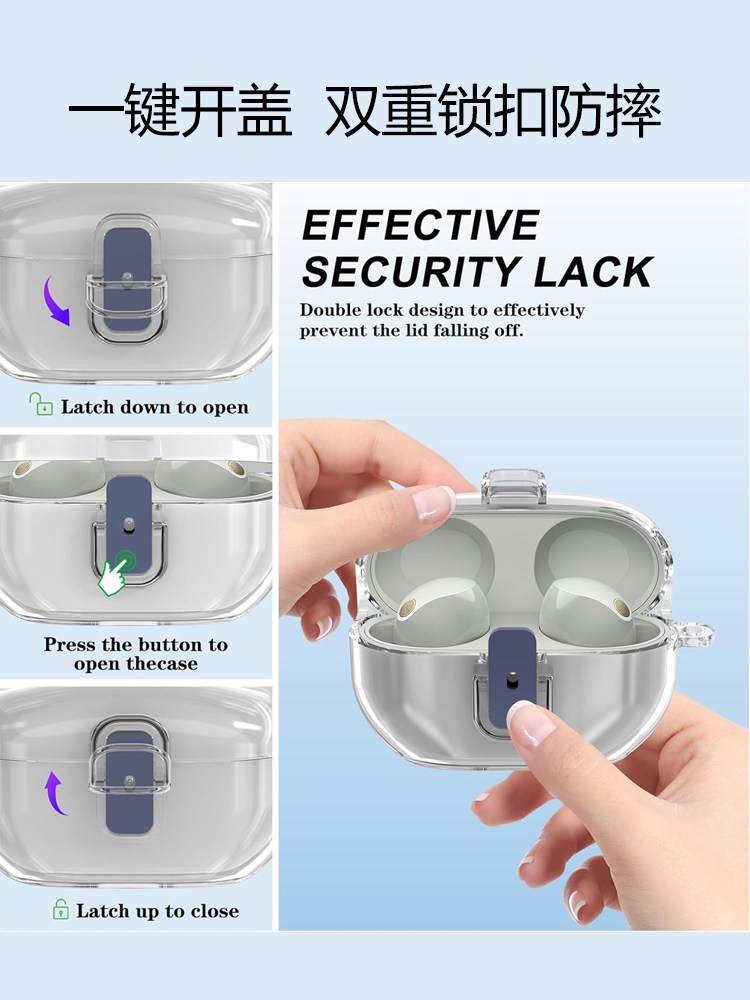 一键开盖 双重锁扣防摔

Latch down to open

Press the button to open thecase

Latch up to close

EFFECTIVE SECURITY LACK

Double lock design to effectively prevent the lid falling off.