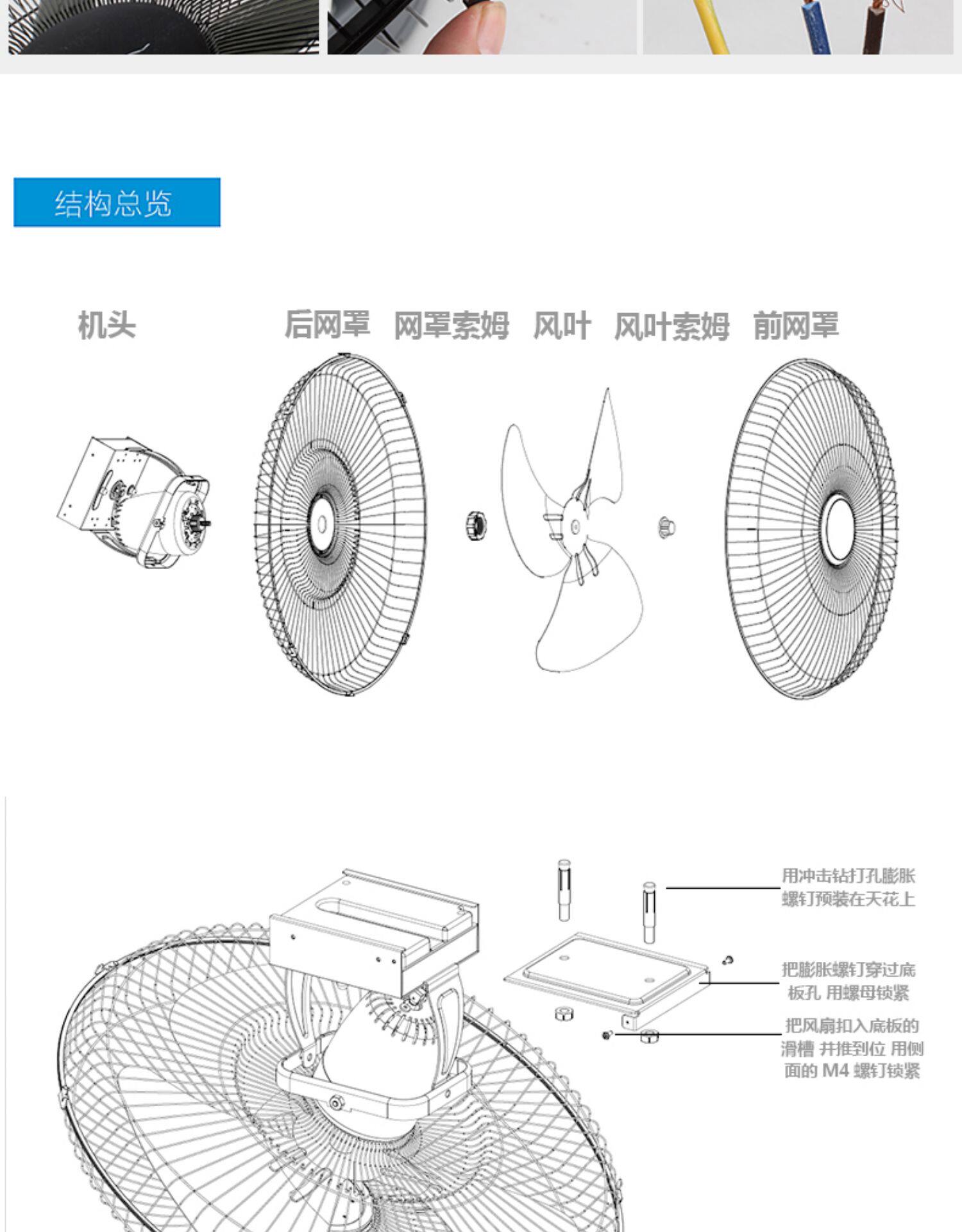 结构总览

机头

后网罩 网罩索姆 风叶 风叶索姆 前网罩

用冲击钻打孔膨胀螺钉预装在天花上

把膨胀螺钉穿过底板孔 用螺母锁紧

把风扇扣入底板的滑槽 并推到位 用侧面的 M4 螺钉锁紧