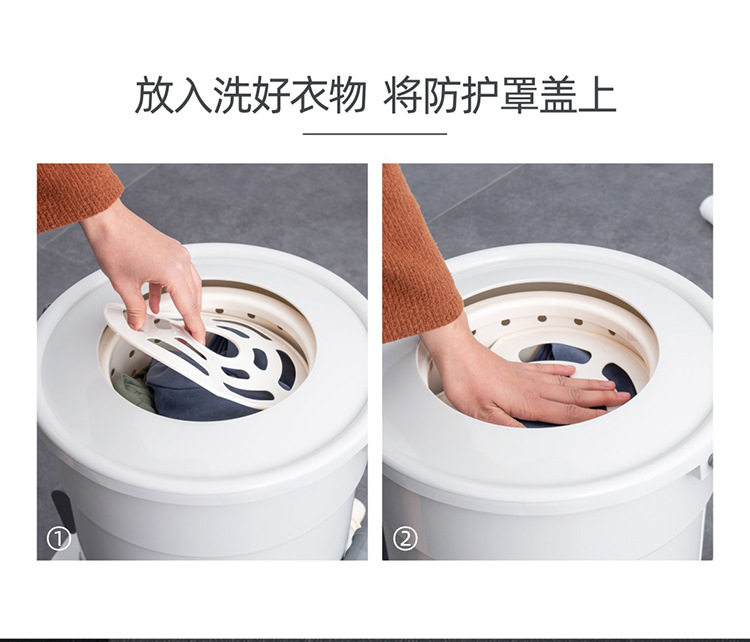 放入洗好衣物 将防护罩盖上

①

②