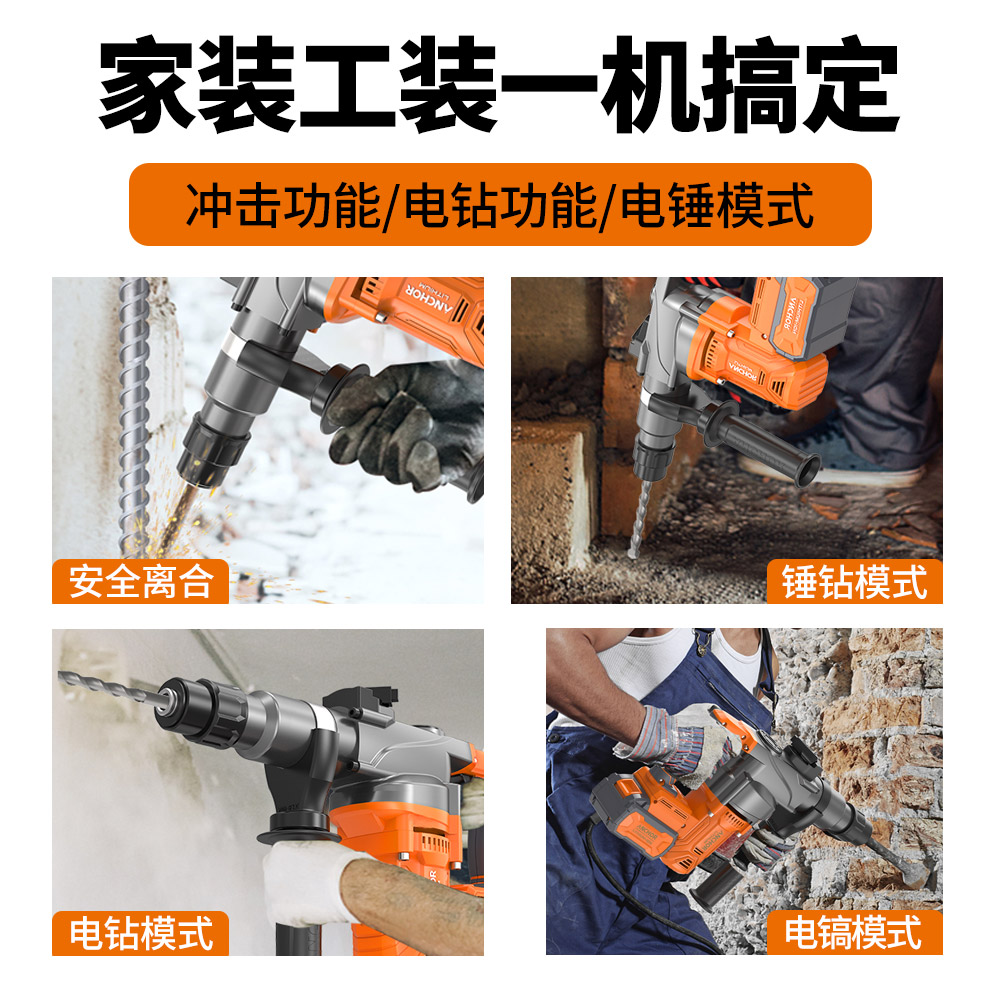 家装工装一机搞定

冲击功能/电钻功能/电锤模式

ANCHOR

安全离合

ANCHOR

锤钻模式

电钻模式

ANCHOR

电镐模式