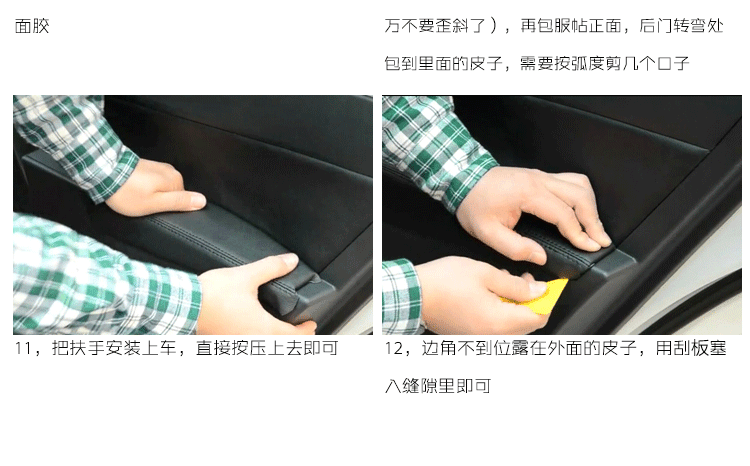 面胶

11，把扶手安装上车，直接按压上去即可

万不要歪斜了），再包服帖正面，后门转弯处包到里面的皮子，需要按弧度剪几个口子

12，边角不到位露在外面的皮子，用刮板塞入缝隙里即可