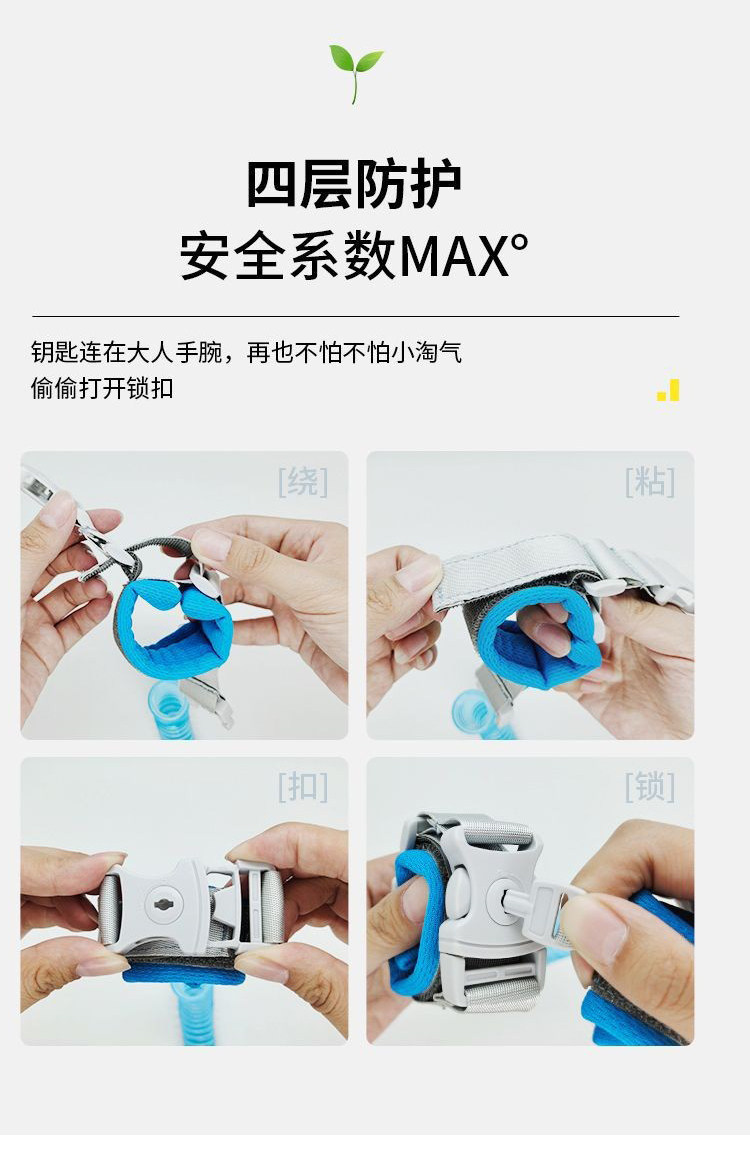 四层防护
安全系数MAX°

钥匙连在大人手腕，再也不怕不怕小淘气偷偷打开锁扣

[绕]

[粘]

[扣]

[锁]