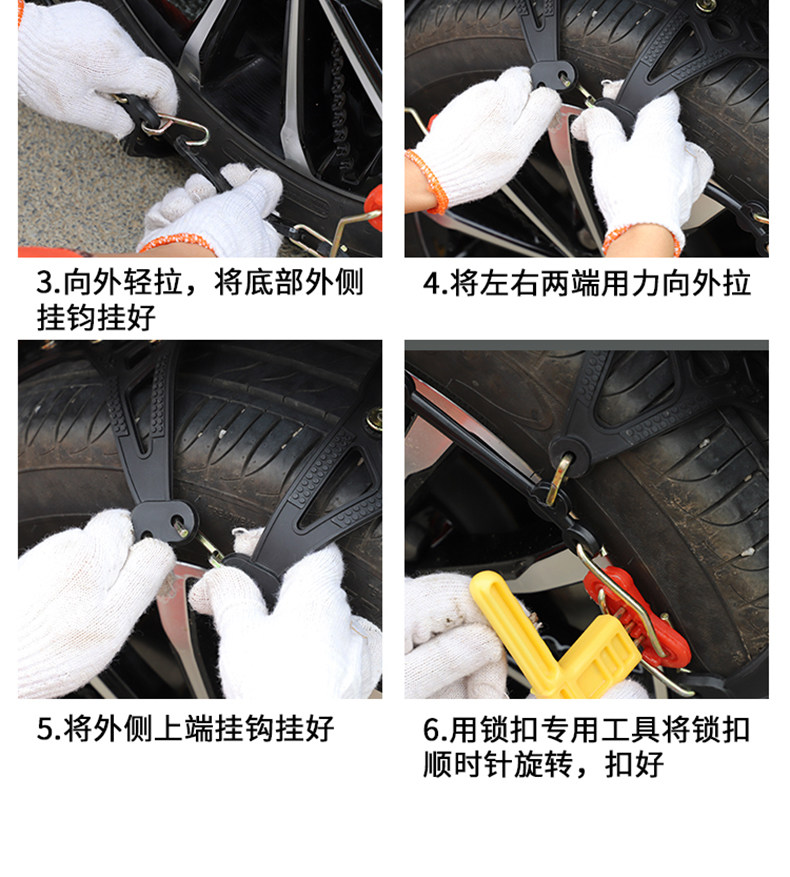 3.向外轻拉，将底部外侧挂钩挂好

4.将左右两端用力向外拉

5.将外侧上端挂钩挂好

6.用锁扣专用工具将锁扣顺时针旋转，扣好