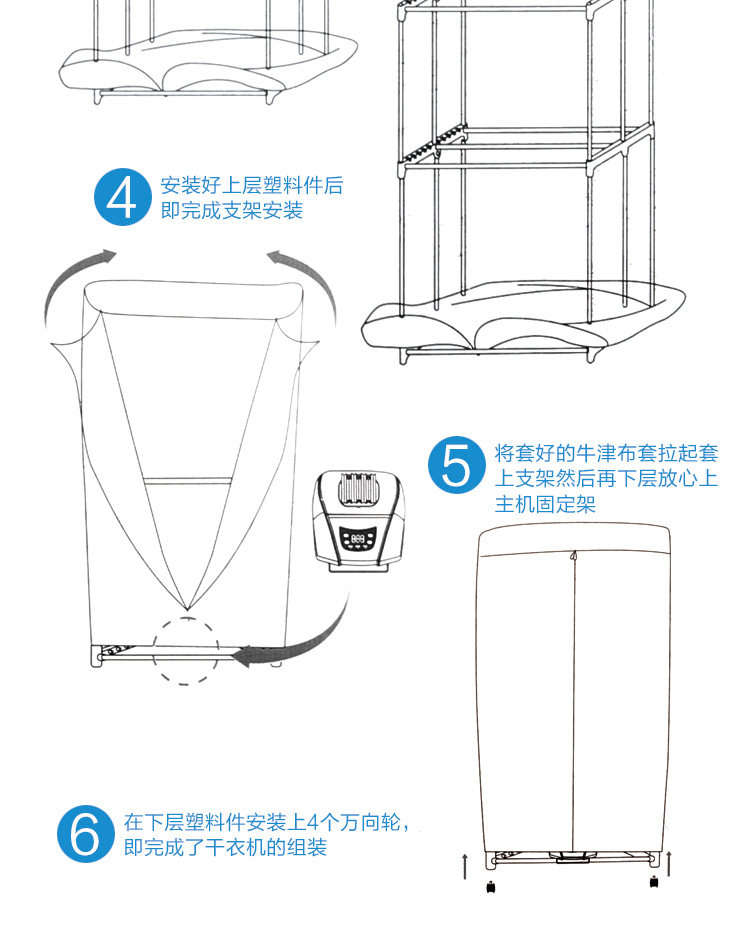 4 安装好上层塑料件后即完成支架安装

5 将套好的牛津布套拉起套上支架然后再下层放心上主机固定架

6 在下层塑料件安装上4个万向轮，即完成了干衣机的组装