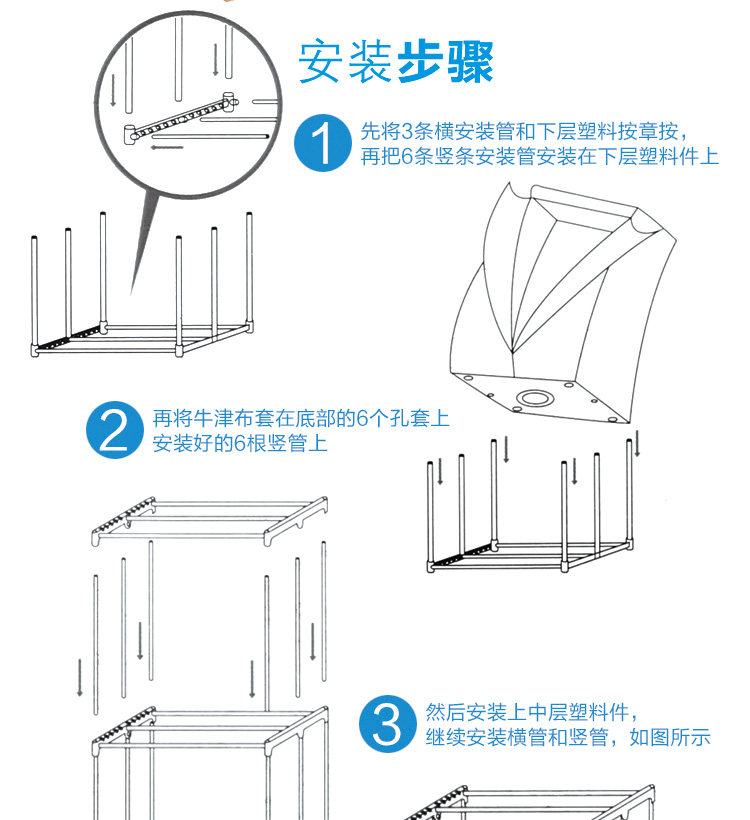 安装步骤

1 先将3条横安装管和下层塑料按章按，再把6条竖条安装管安装在下层塑料件上

2 再将牛津布套在底部的6个孔套上安装好的6根竖管上

3 然后安装上中层塑料件，继续安装横管和竖管，如图所示