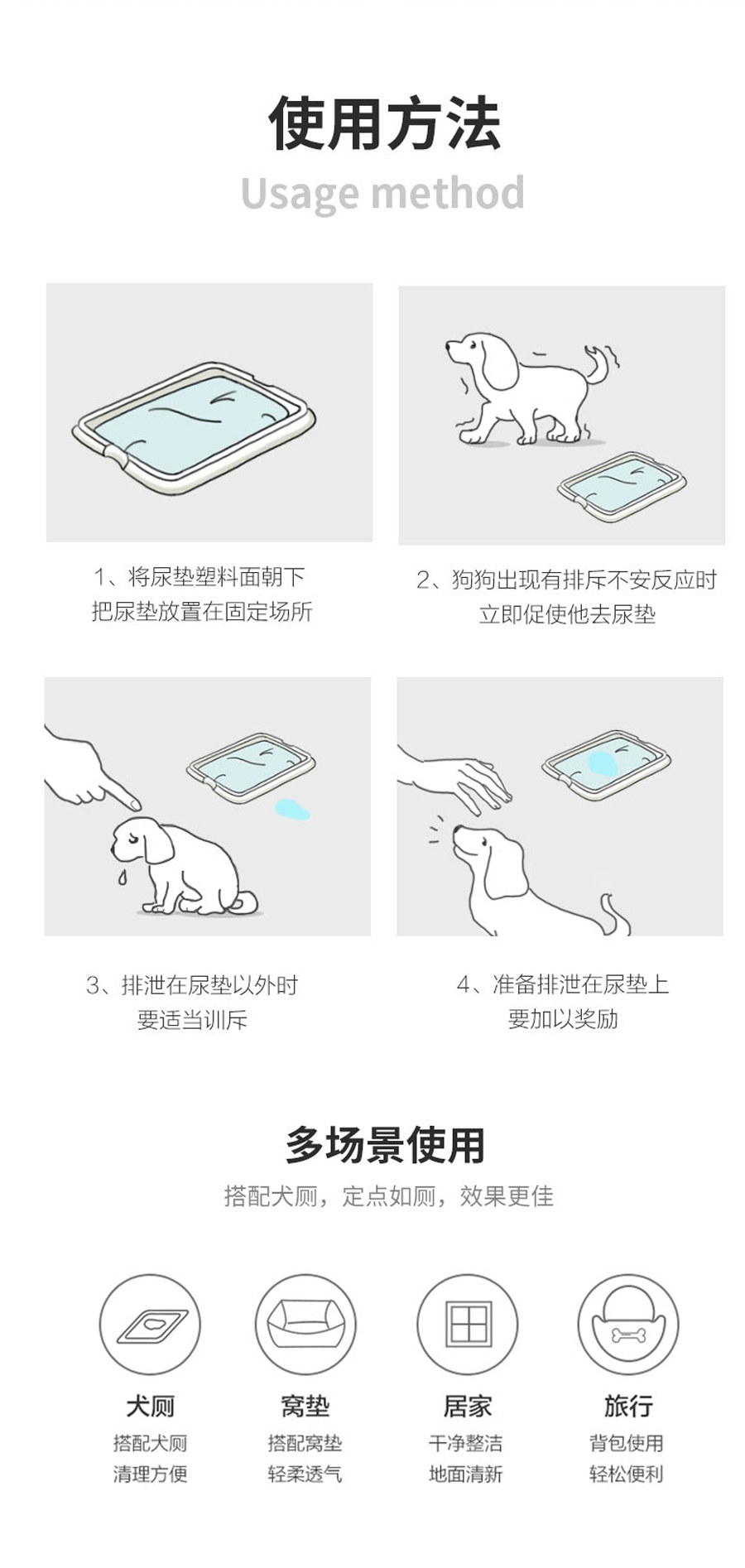 使用方法
Usage method

1、将尿垫塑料面朝下
把尿垫放置在固定场所

2、狗狗出现有排斥不安反应时
立即促使他去尿垫

3、排泄在尿垫以外时
要适当训斥

4、准备排泄在尿垫上
要加以奖励

多场景使用
搭配犬厕，定点如厕，效果更佳

犬厕
搭配犬厕
清理方便

窝垫
搭配窝垫
轻柔透气

居家
干净整洁
地面清新

旅行
背包使用
轻松便利