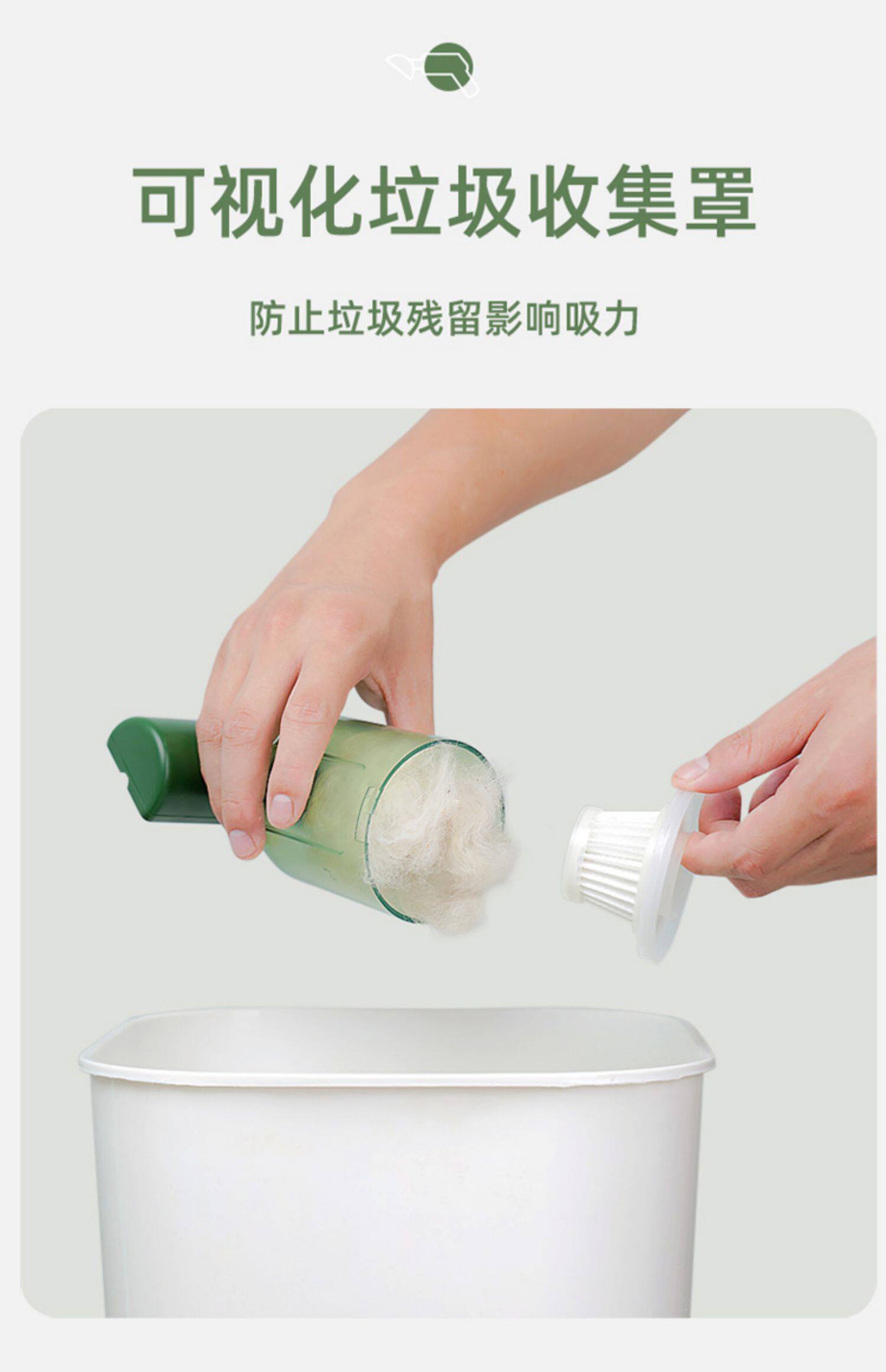 可视化垃圾收集罩

防止垃圾残留影响吸力