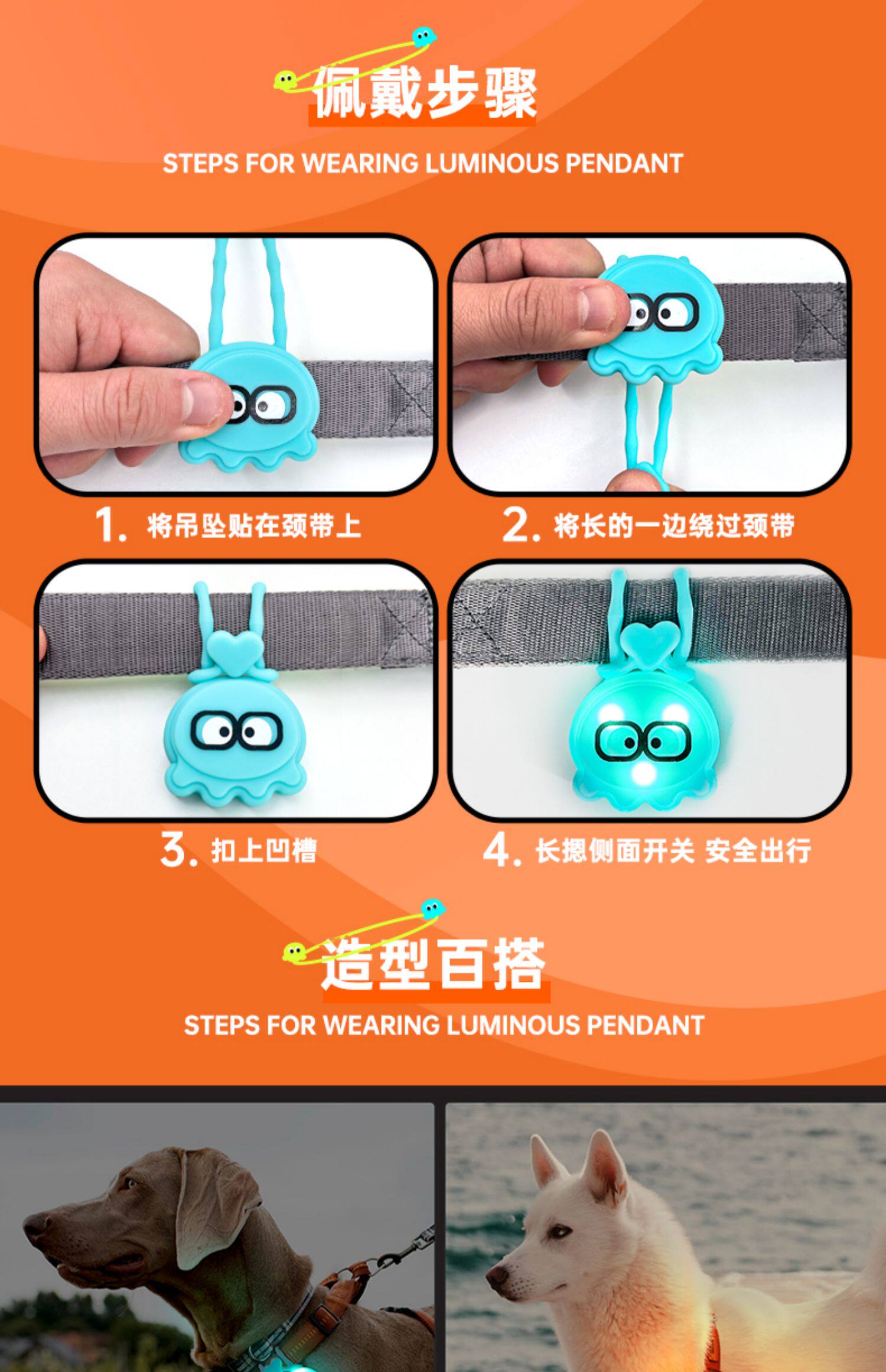 佩戴步骤

STEPS FOR WEARING LUMINOUS PENDANT

1. 将吊坠贴在颈带上

2. 将长的一边绕过颈带

3. 扣上凹槽

4. 长摁侧面开关 安全出行

造型百搭

STEPS FOR WEARING LUMINOUS PENDANT