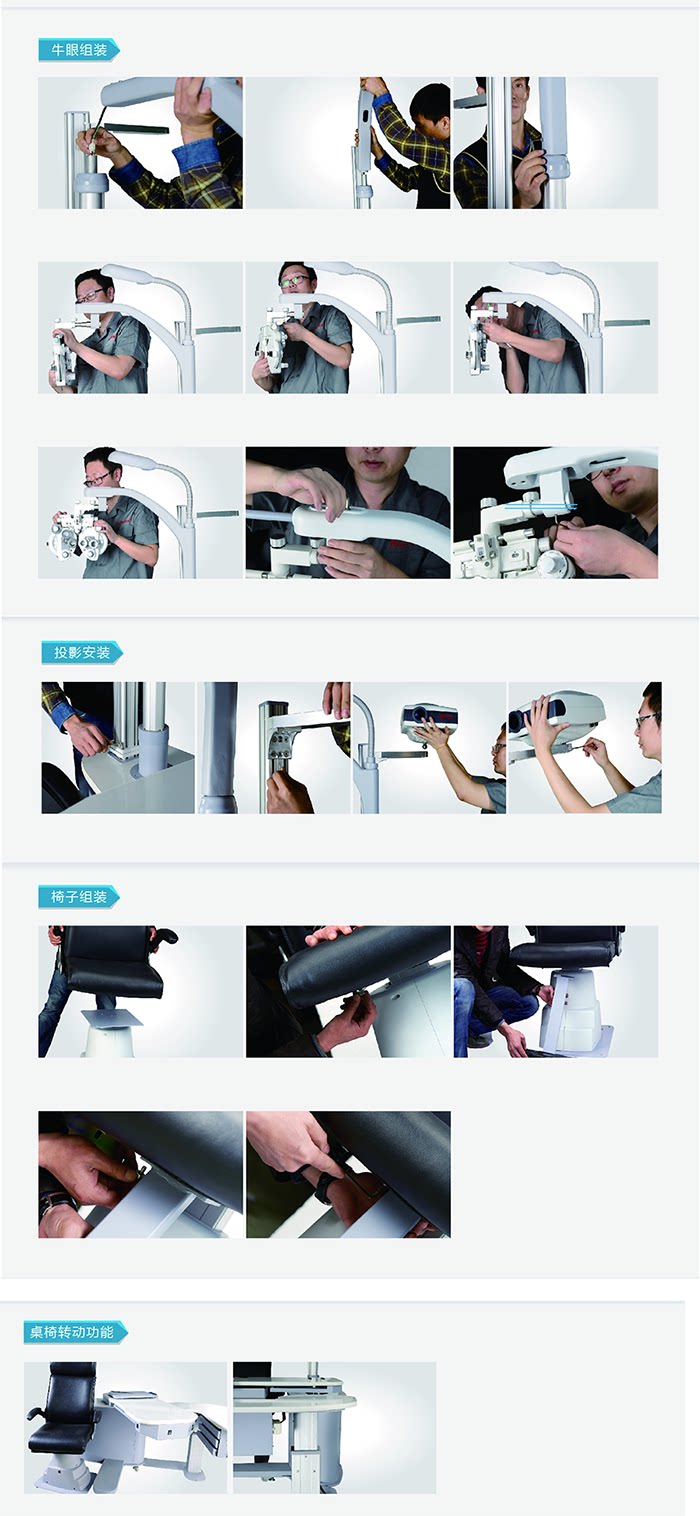 牛眼组装

投影安装

椅子组装

桌椅转动功能