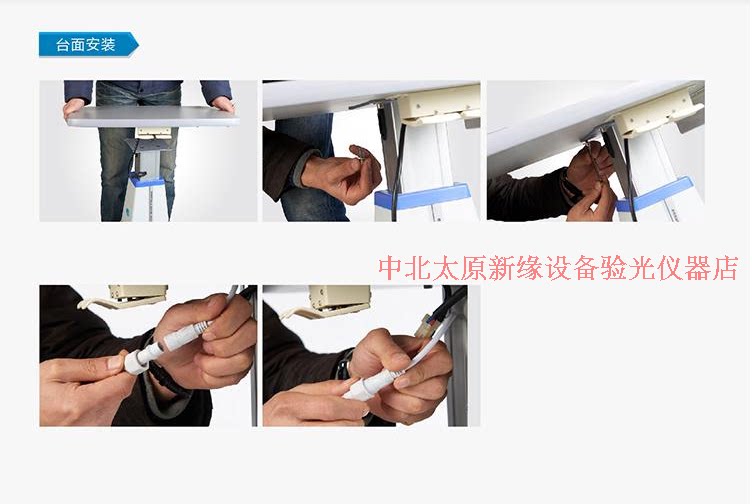 台面安装

中北太原新缘设备验光仪器店