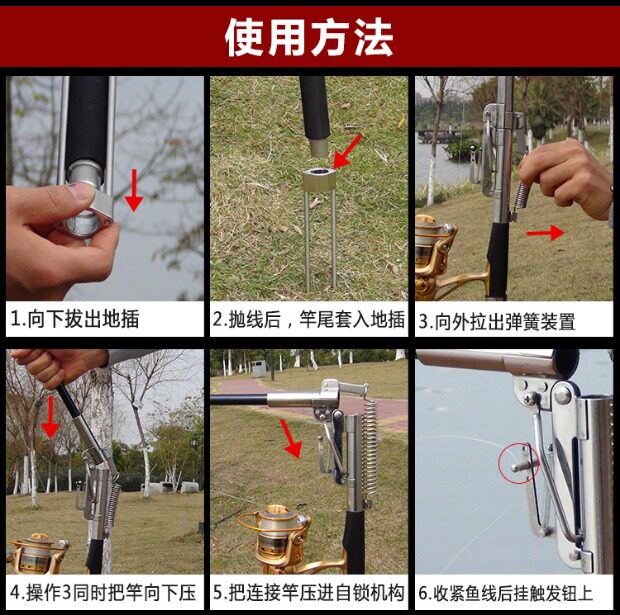 使用方法

1.向下拔出地插

2.抛线后，竿尾套入地插

3.向外拉出弹簧装置

4.操作3同时把竿向下压

5.把连接竿压进自锁机构

6.收紧鱼线后挂触发钮上