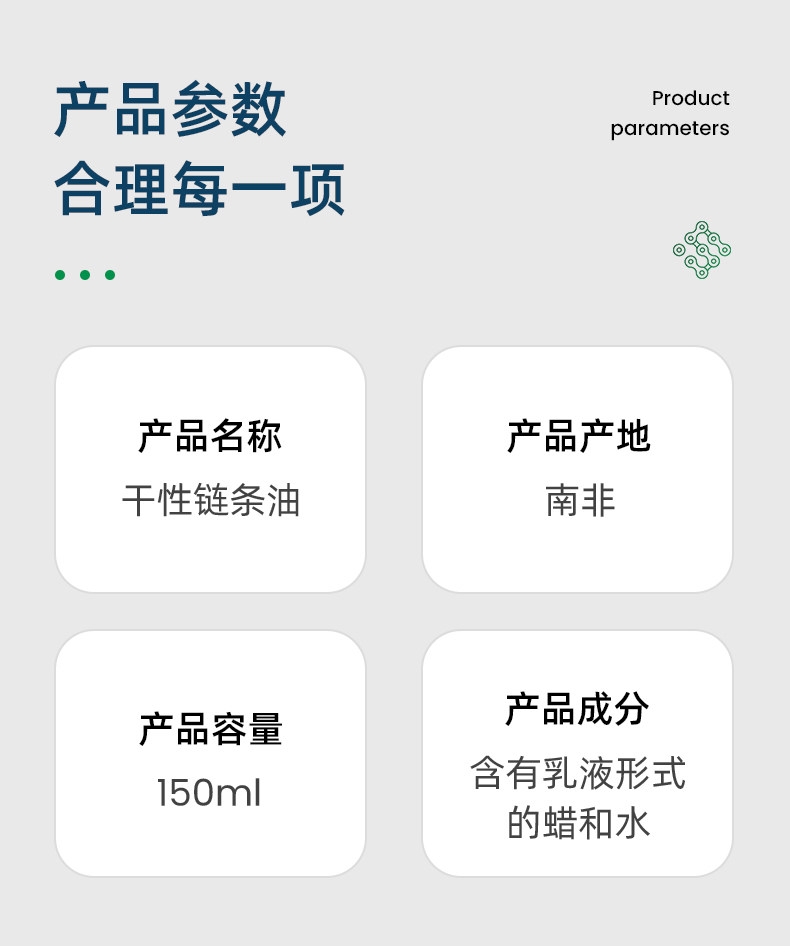 产品参数
合理每一项

Product
parameters

产品名称
干性链条油

产品产地
南非

产品容量
150ml

产品成分
含有乳液形式的蜡和水