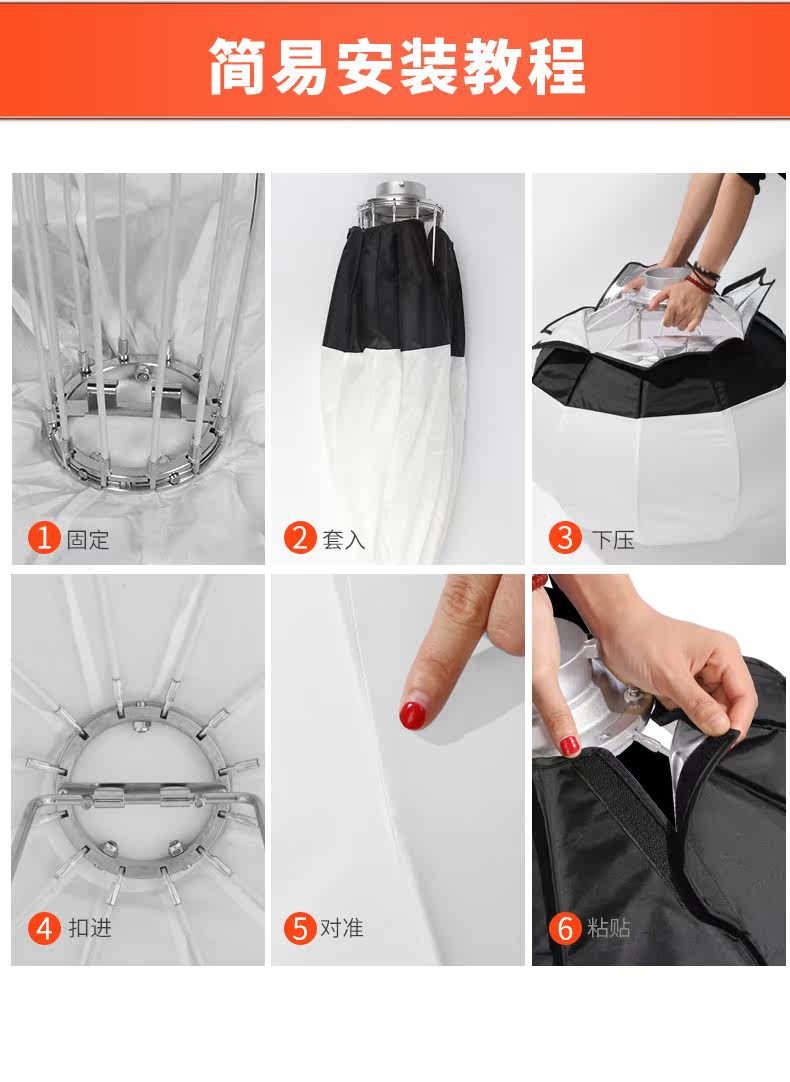 简易安装教程

1 固定

2 套入

3 下压

4 扣进

5 对准

6 粘贴