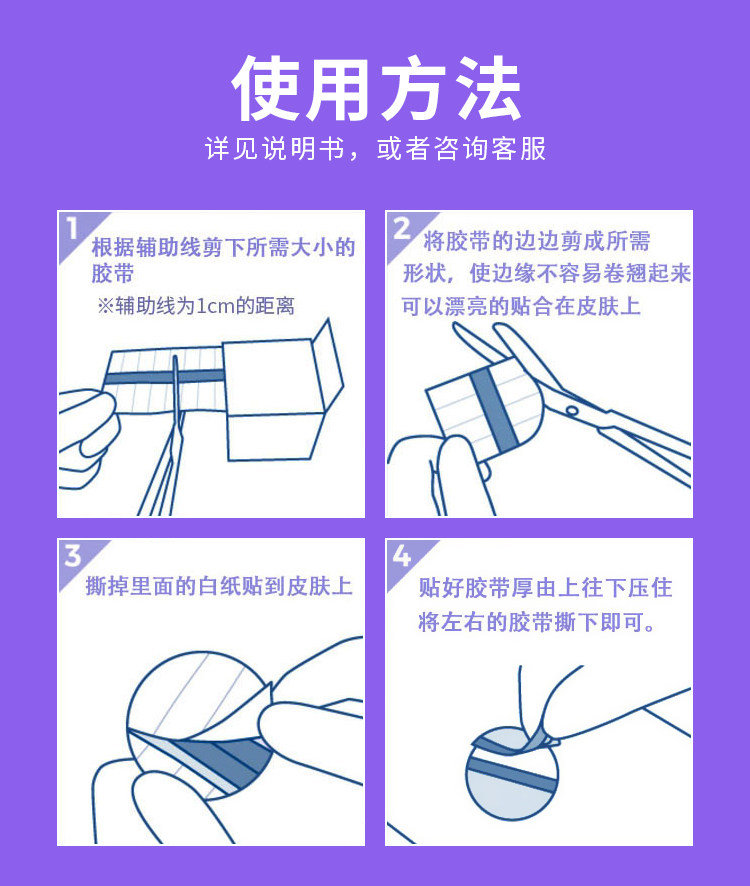 使用方法
详见说明书，或者咨询客服

1
根据辅助线剪下所需大小的胶带
※辅助线为1cm的距离

2
将胶带的边边剪成所需形状，使边缘不容易卷翘起来可以漂亮的贴合在皮肤上

3
撕掉里面的白纸贴到皮肤上

4
贴好胶带厚由上往下压住将左右的胶带撕下即可。