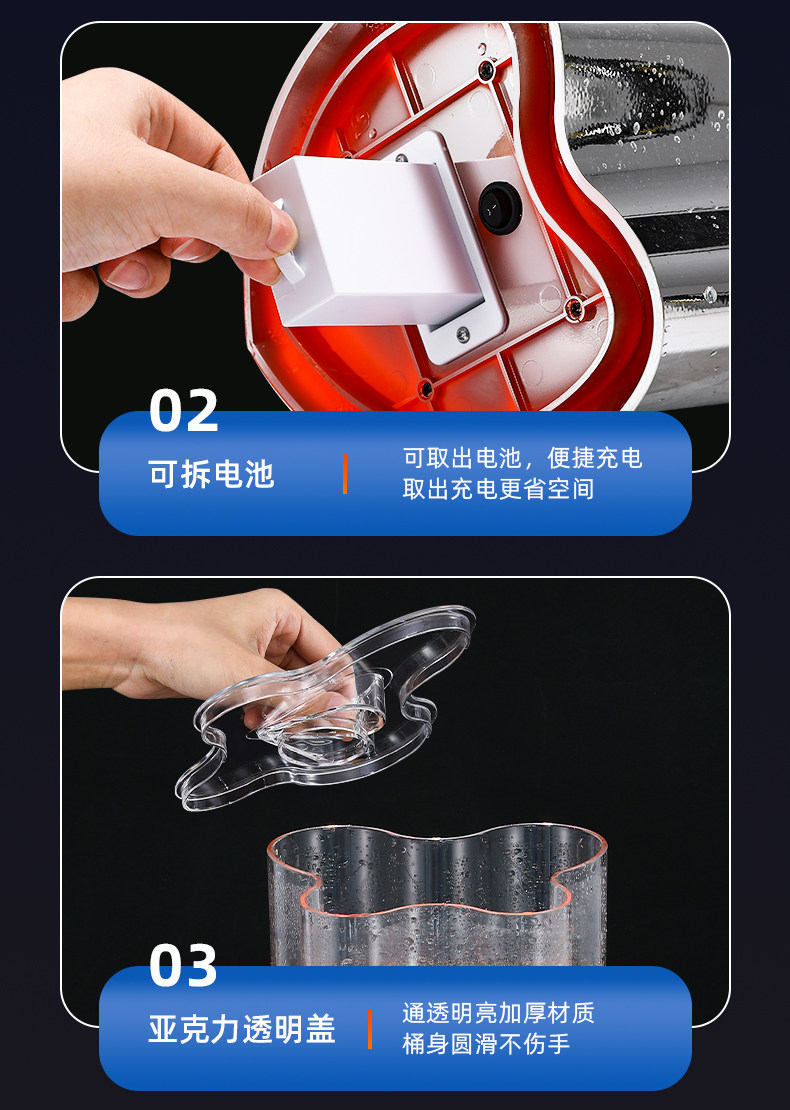 02

可拆电池

可取出电池，便捷充电
取出充电更省空间

03

亚克力透明盖

通透明亮加厚材质
桶身圆滑不伤手