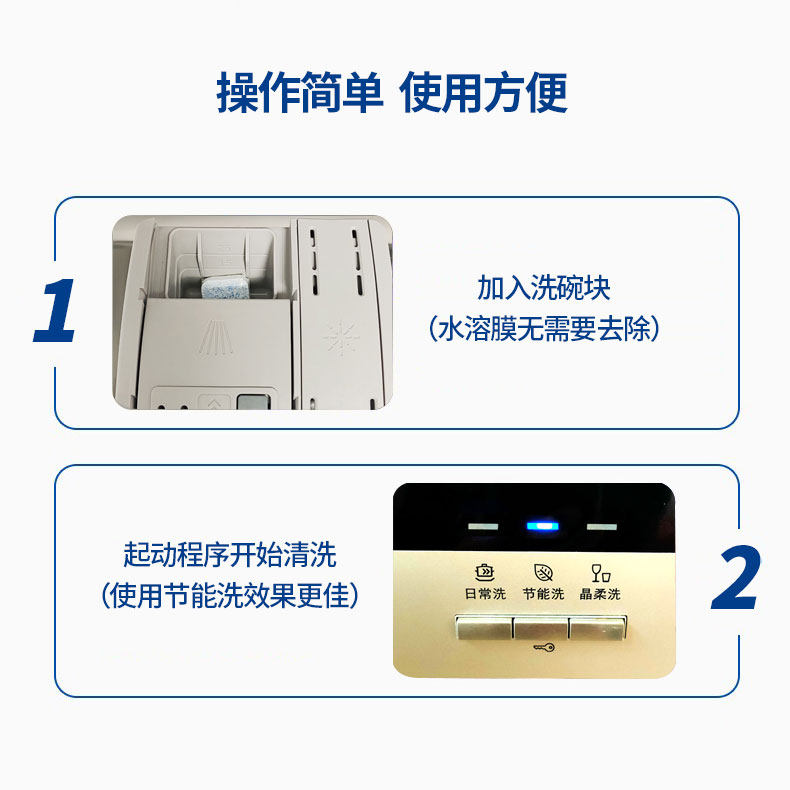 操作简单 使用方便

1

加入洗碗块
（水溶膜无需要去除）

起动程序开始清洗
（使用节能洗效果更佳）

日常洗 节能洗 晶柔洗

2