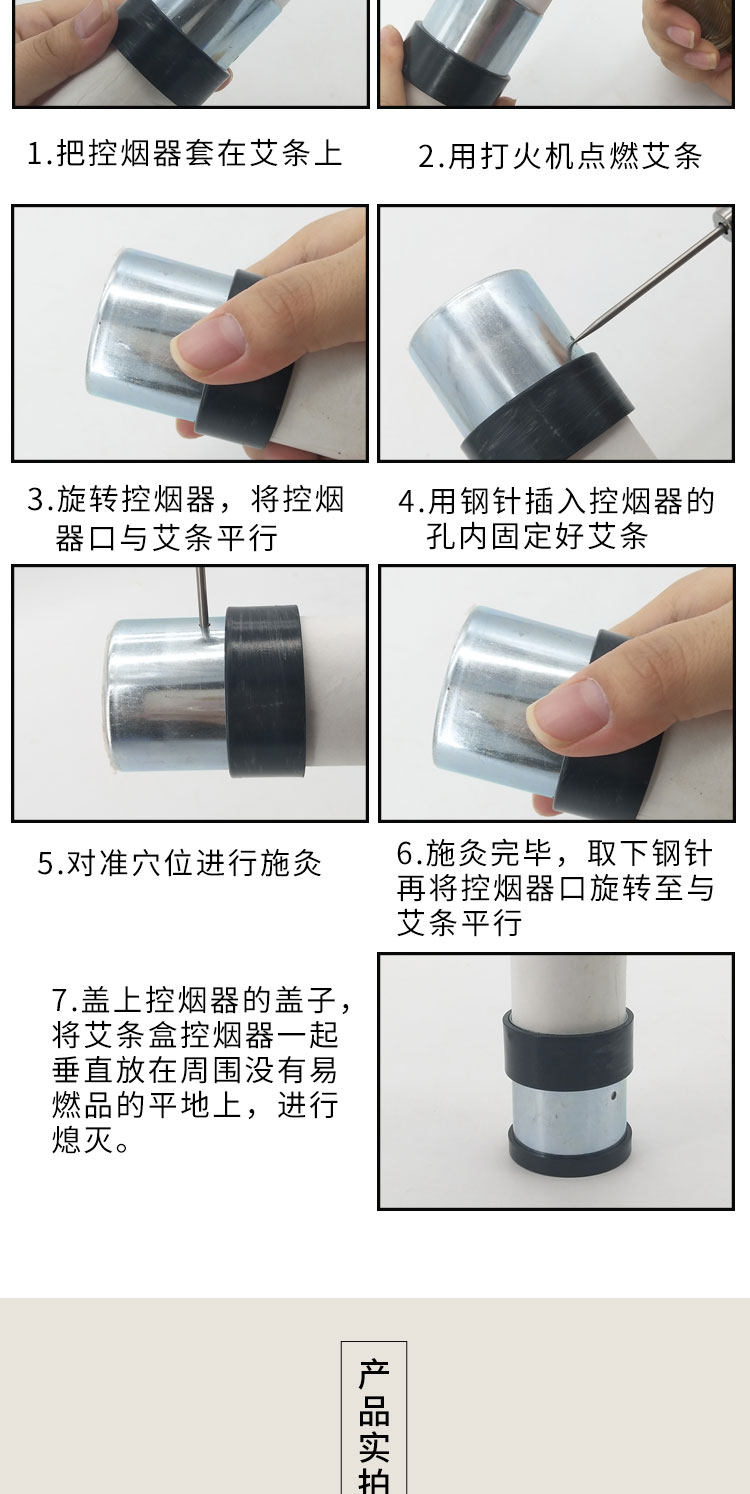 1.把控烟器套在艾条上

2.用打火机点燃艾条

3.旋转控烟器，将控烟器口与艾条平行

4.用钢针插入控烟器的孔内固定好艾条

5.对准穴位进行施灸

6.施灸完毕，取下钢针再将控烟器口旋转至与艾条平行

7.盖上控烟器的盖子，将艾条盒控烟器一起垂直放在周围没有易燃品的平地上，进行熄灭。

产品实拍