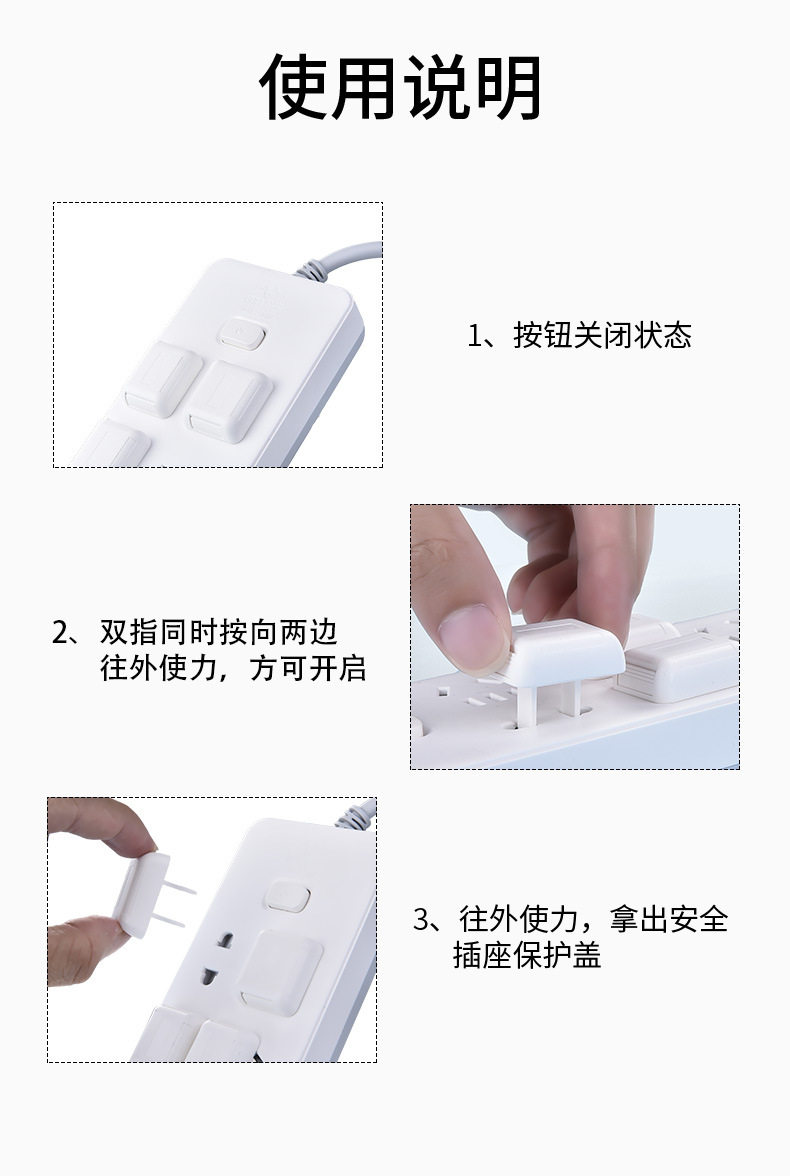 使用说明

1、按钮关闭状态

2、双指同时按向两边往外使力，方可开启

3、往外使力，拿出安全插座保护盖