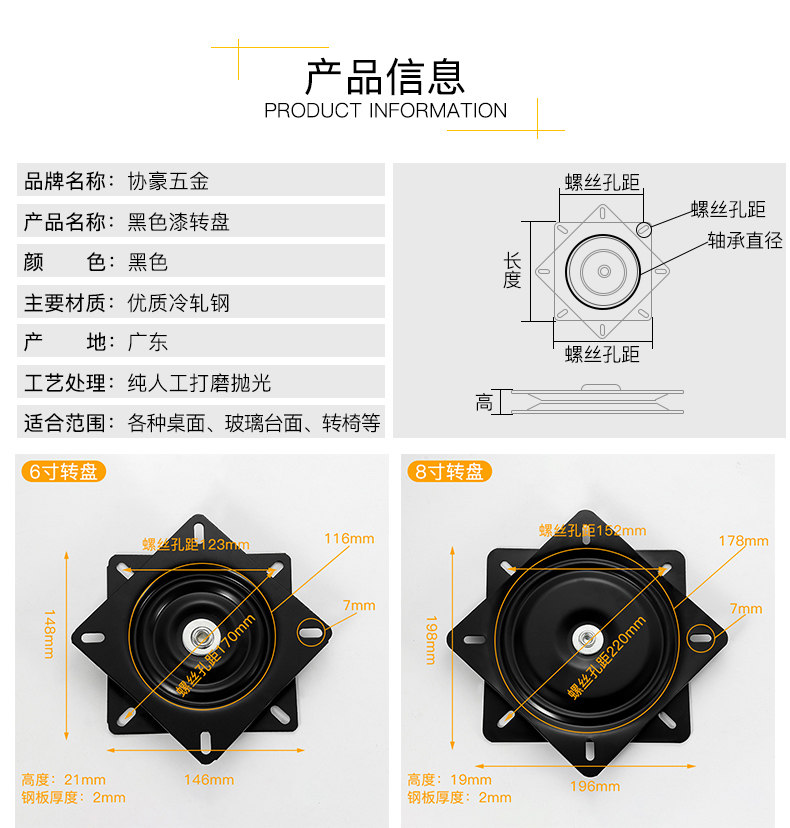 产品信息
PRODUCT INFORMATION

品牌名称：协豪五金
产品名称：黑色漆转盘
颜 色：黑色
主要材质：优质冷轧钢
产 地：广东
工艺处理：纯人工打磨抛光
适合范围：各种桌面、玻璃台面、转椅等

螺丝孔距
螺丝孔距
轴承直径
长度
螺丝孔距
高

6寸转盘
螺丝孔距123mm
116mm
7mm
148mm
螺丝孔距170mm
146mm
高度：21mm
钢板厚度：2mm

8寸转盘
螺丝孔距152mm
178mm
7mm
198mm
螺丝孔距220mm
196mm
高度：19mm
钢板厚度：2mm