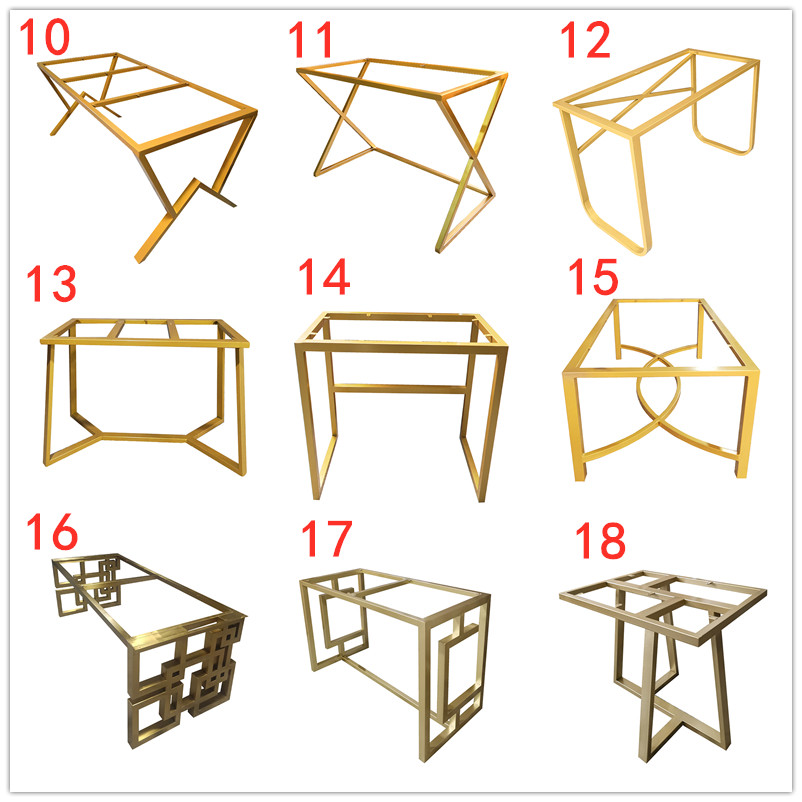 10

11

12

13

14

15

16

17

18