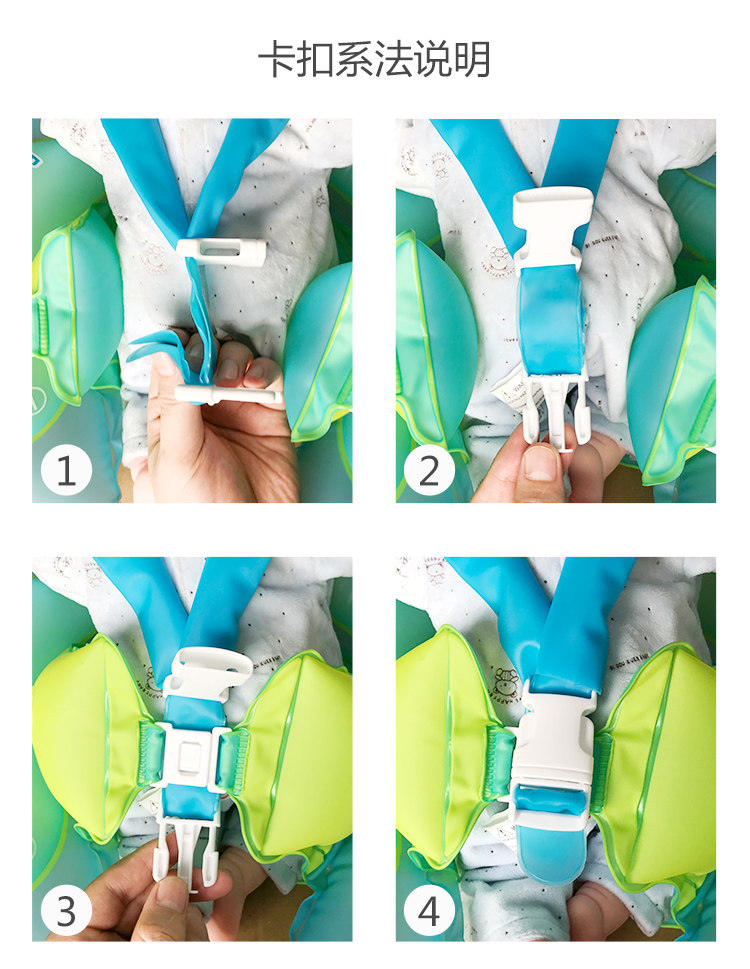 卡扣系法说明

1

2

3

4