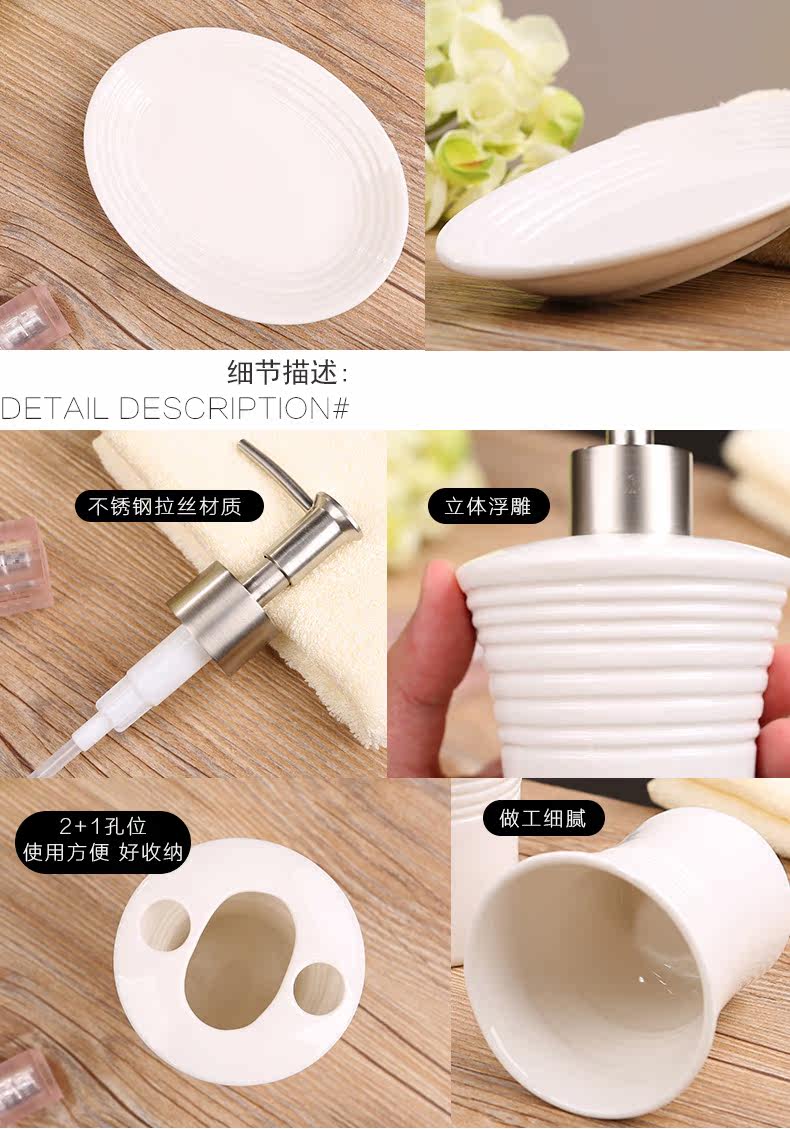 细节描述:
DETAIL DESCRIPTION#

不锈钢拉丝材质

立体浮雕

2+1孔位
使用方便 好收纳

做工细腻