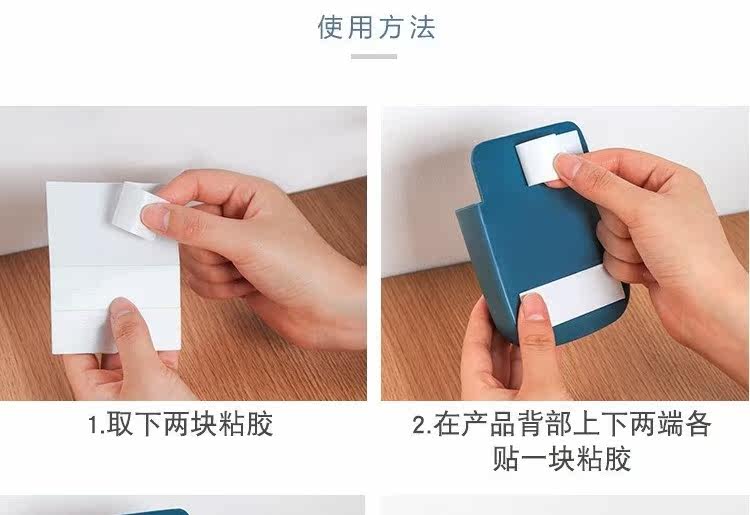 使用方法

1.取下两块粘胶

2.在产品背部上下两端各贴一块粘胶