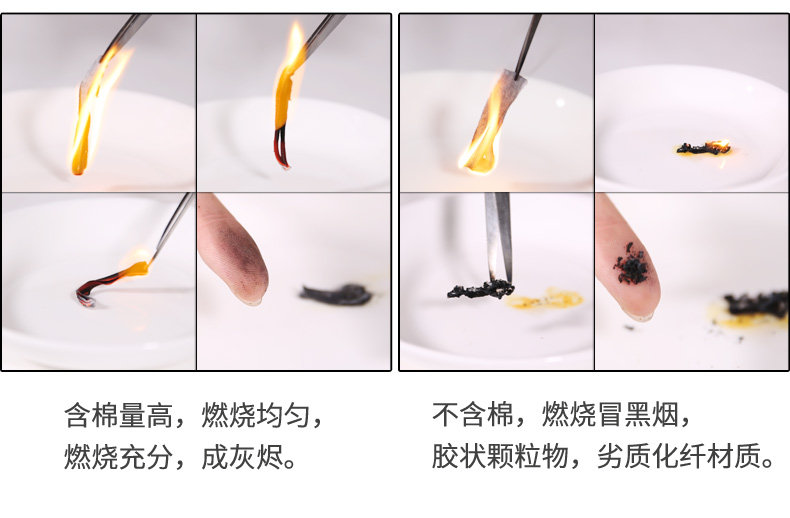 含棉量高，燃烧均匀，
燃烧充分，成灰烬。

不含棉，燃烧冒黑烟，
胶状颗粒物，劣质化纤材质。