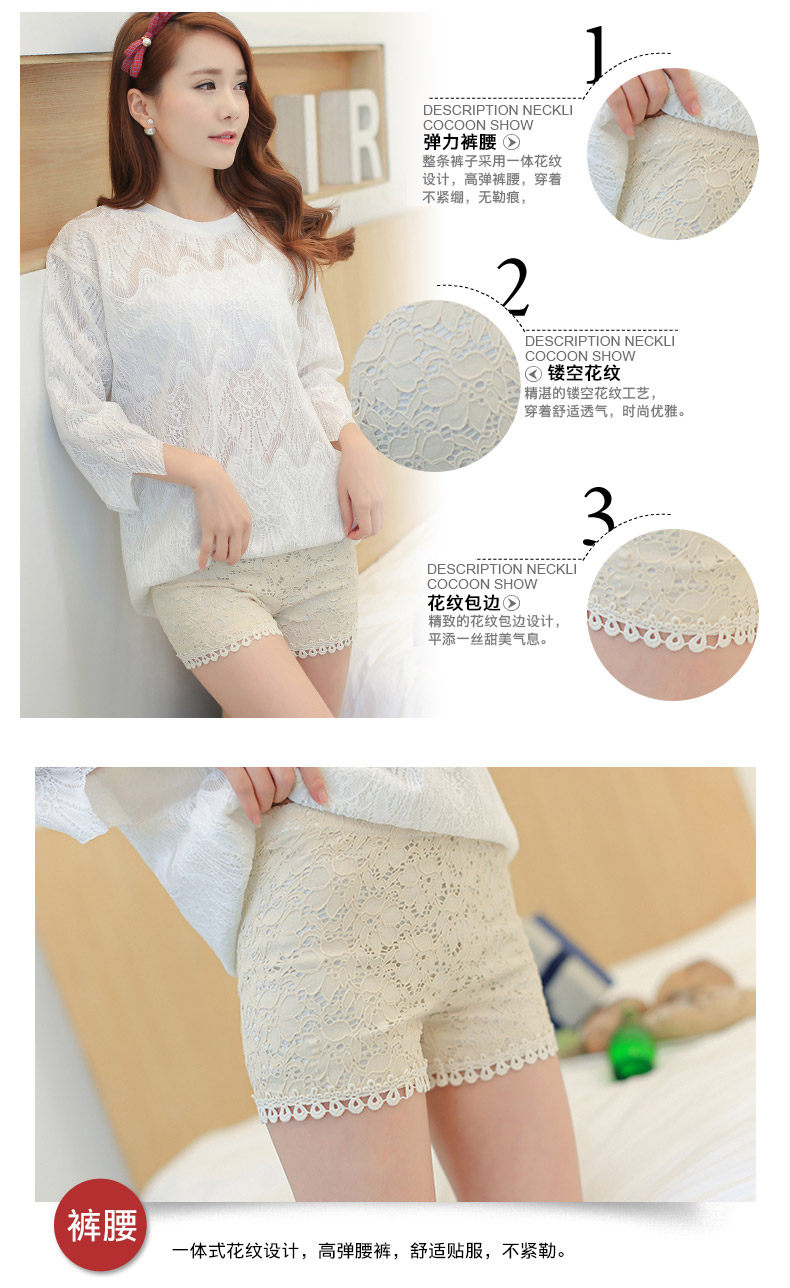 IR

1

DESCRIPTION NECKLI COCOON SHOW

弹力裤腰

整条裤子采用一体花纹设计，高弹裤腰，穿着不紧绷，无勒痕，

2

DESCRIPTION NECKLI COCOON SHOW

镂空花纹

精湛的镂空花纹工艺，穿着舒适透气，时尚优雅。

3

DESCRIPTION NECKLI COCOON SHOW

花纹包边

精致的花纹包边设计，平添一丝甜美气息。

裤腰

一体式花纹设计，高弹腰裤，舒适贴服，不紧勒。