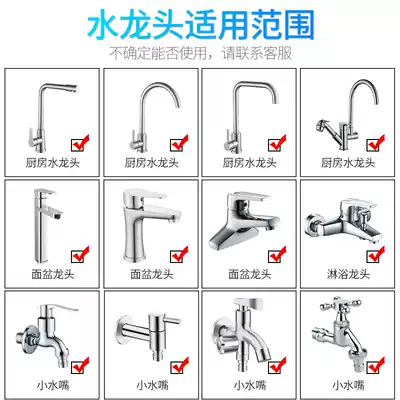 水龙头适用范围

不确定能否使用，请联系客服

厨房水龙头

厨房水龙头

厨房水龙头

厨房水龙头

面盆龙头

面盆龙头

面盆龙头

淋浴龙头

小水嘴

小水嘴

小水嘴

小水嘴