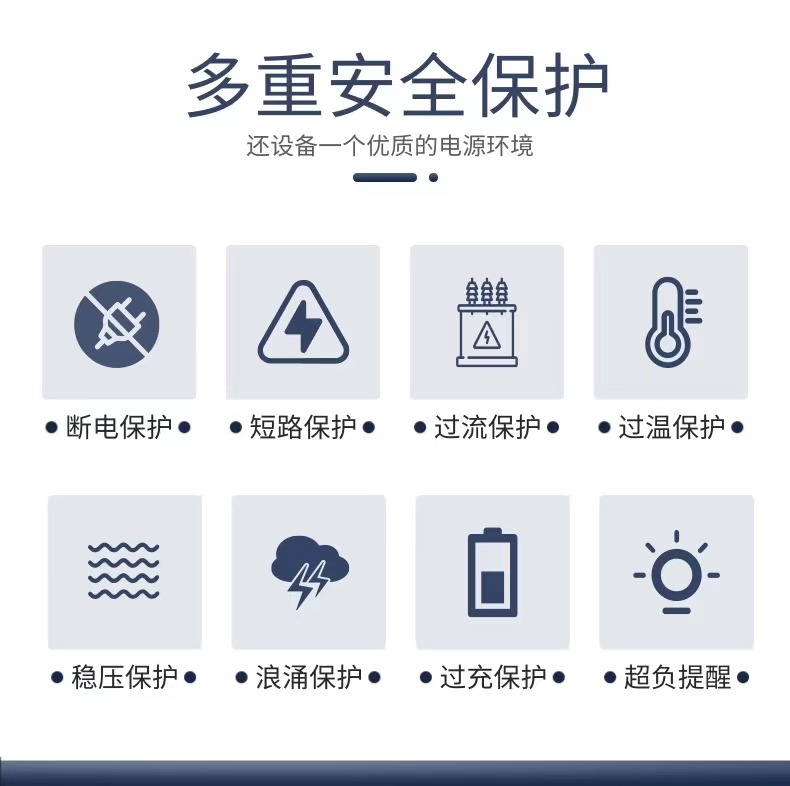 多重安全保护

还设备一个优质的电源环境

• 断电保护 •

• 短路保护 •

• 过流保护 •

• 过温保护 •

• 稳压保护 •

• 浪涌保护 •

• 过充保护 •

• 超负提醒 •