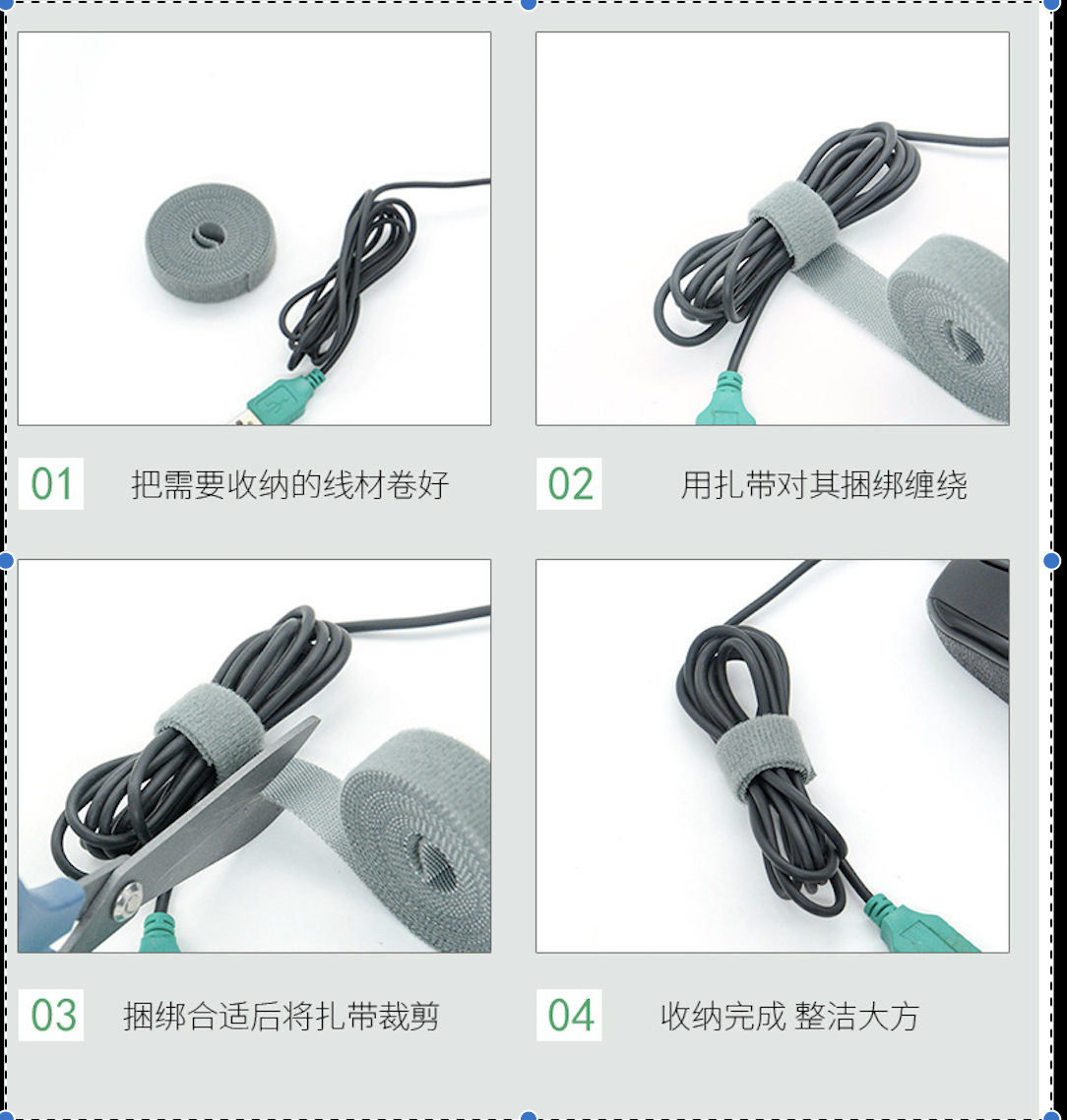 01 把需要收纳的线材卷好

02 用扎带对其捆绑缠绕

03 捆绑合适后将扎带裁剪

04 收纳完成 整洁大方