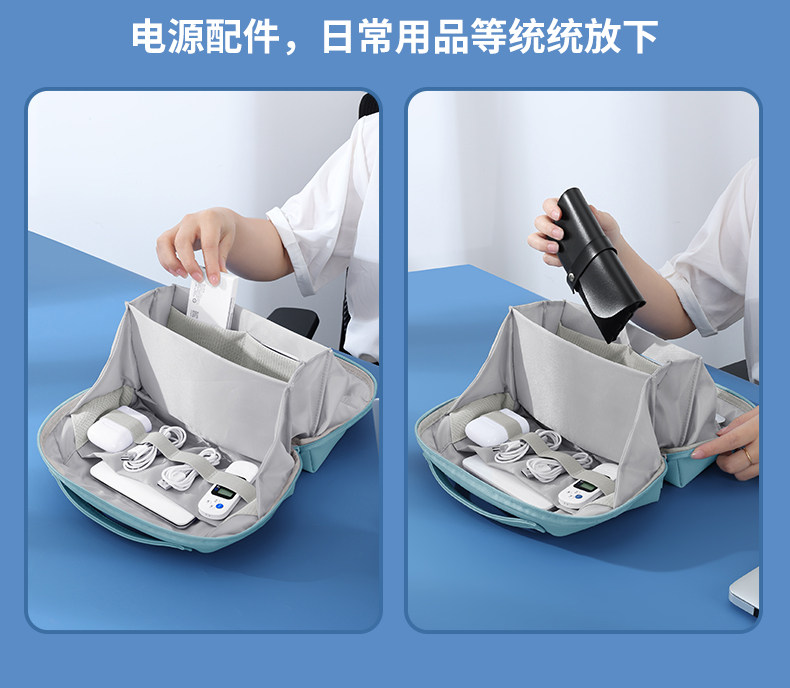 电源配件，日常用品等统统放下