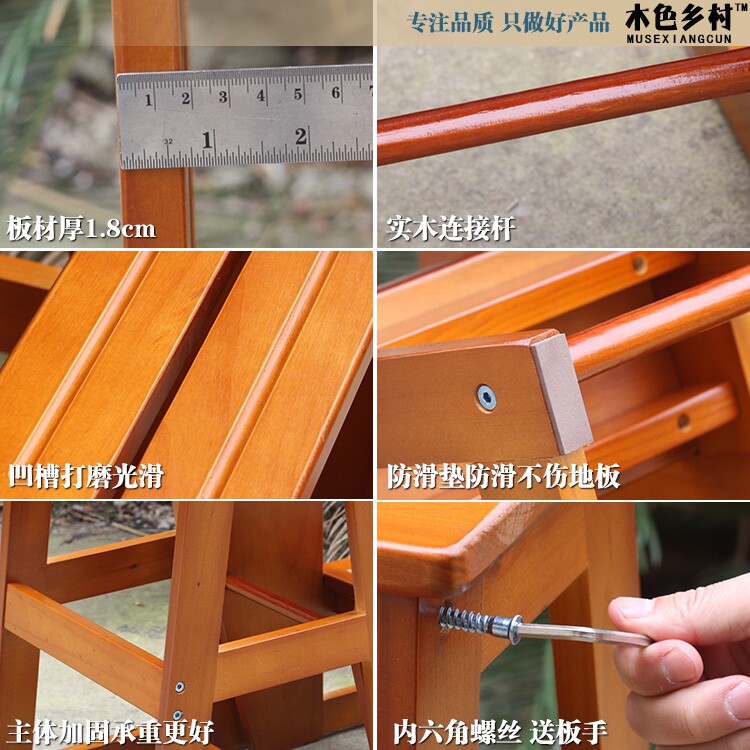 专注品质 只做好产品

木色乡村™
MUSEXIANGCUN

1 2 3 4 5 6
32 1 2

板材厚1.8cm

实木连接杆

凹槽打磨光滑

防滑垫防滑不伤地板

主体加固承重更好

内六角螺丝 送板手