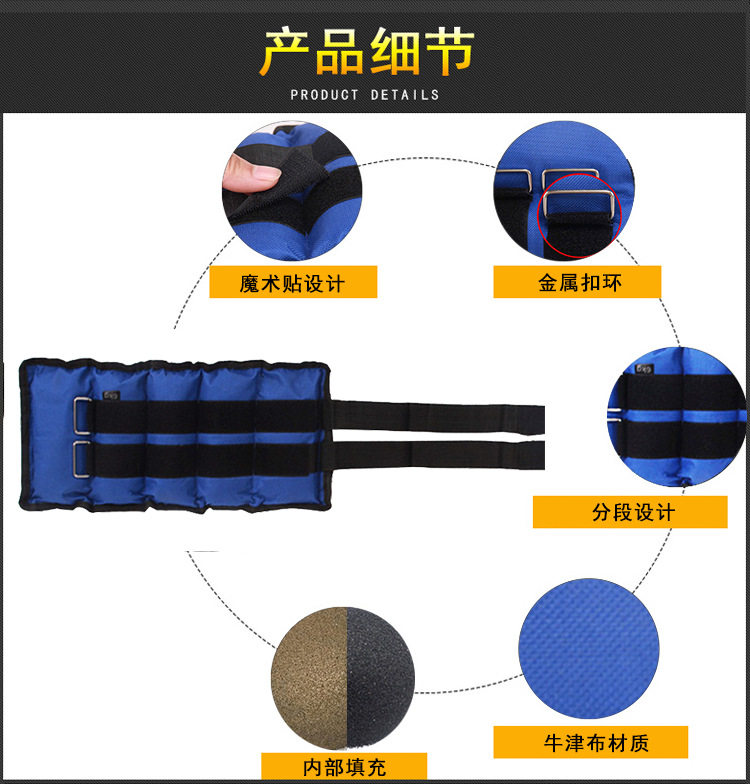 产品细节
PRODUCT DETAILS

魔术贴设计

金属扣环

分段设计

牛津布材质

内部填充