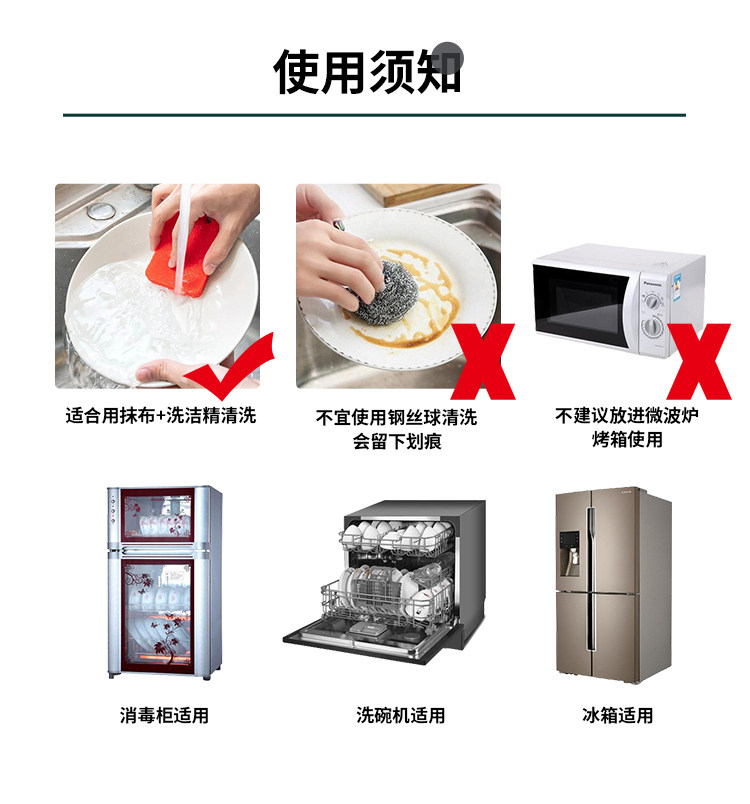 使用须知

适合用抹布+洗洁精清洗

不宜使用钢丝球清洗
会留下划痕

Panasonic

不建议放进微波炉
烤箱使用

消毒柜适用

洗碗机适用

冰箱适用