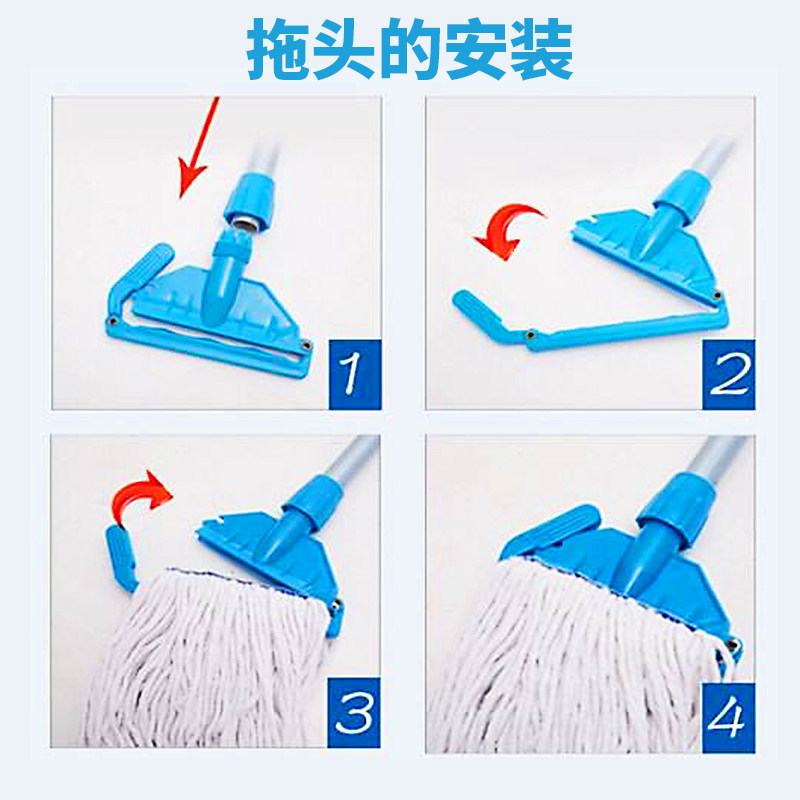 拖头的安装

1

2

3

4