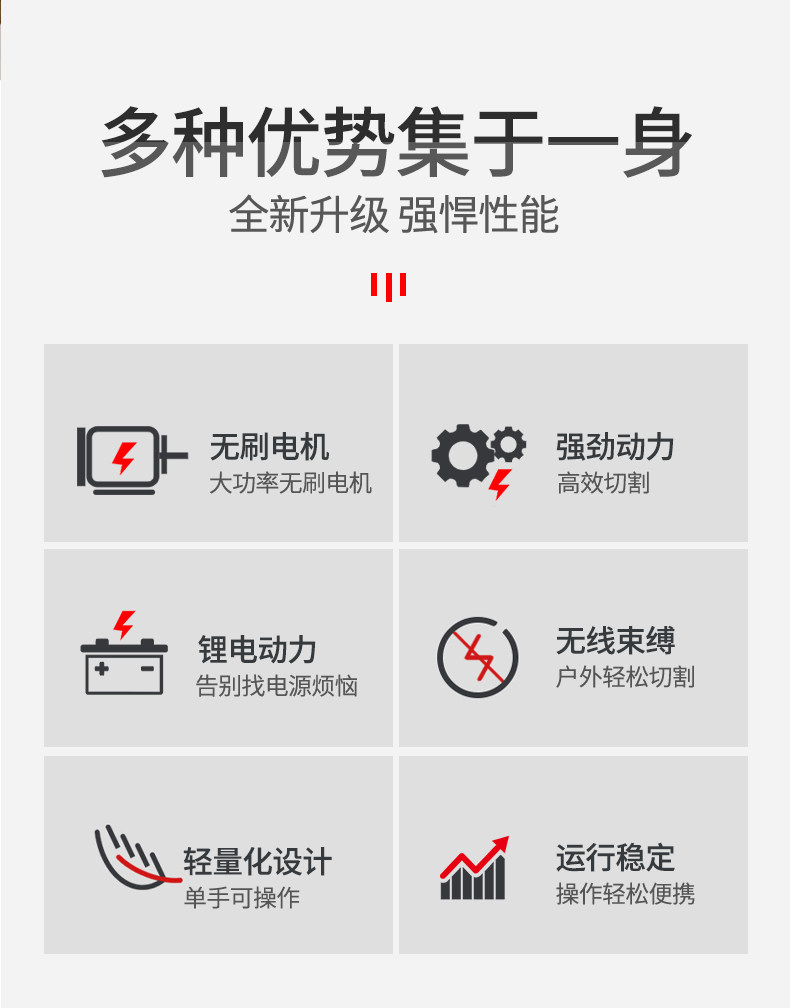 多种优势集于一身
全新升级 强悍性能

无刷电机
大功率无刷电机

强劲动力
高效切割

锂电动力
告别找电源烦恼

无线束缚
户外轻松切割

轻量化设计
单手可操作

运行稳定
操作轻松便携