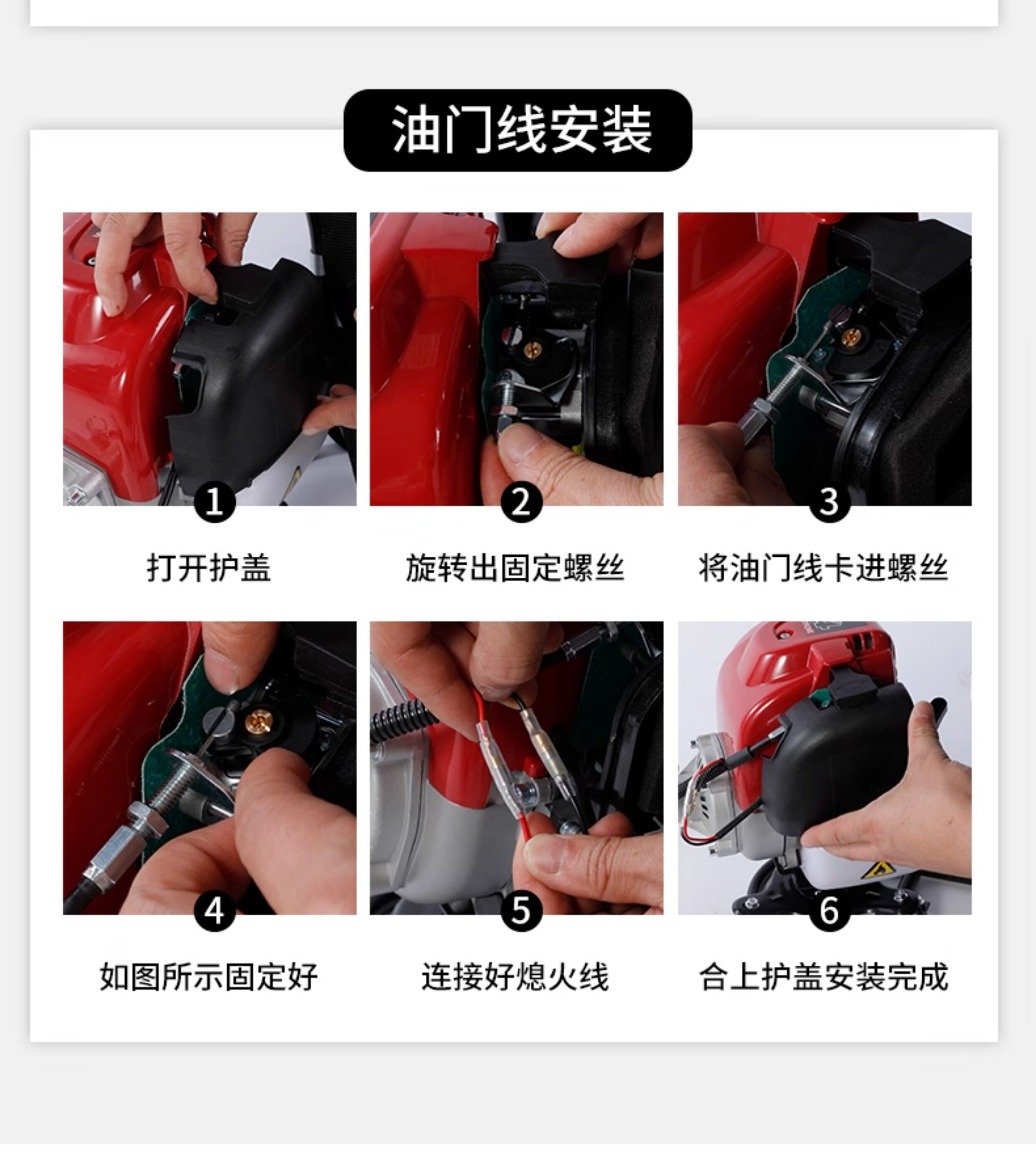 油门线安装

1
打开护盖

2
旋转出固定螺丝

3
将油门线卡进螺丝

4
如图所示固定好

5
连接好熄火线

6
合上护盖安装完成