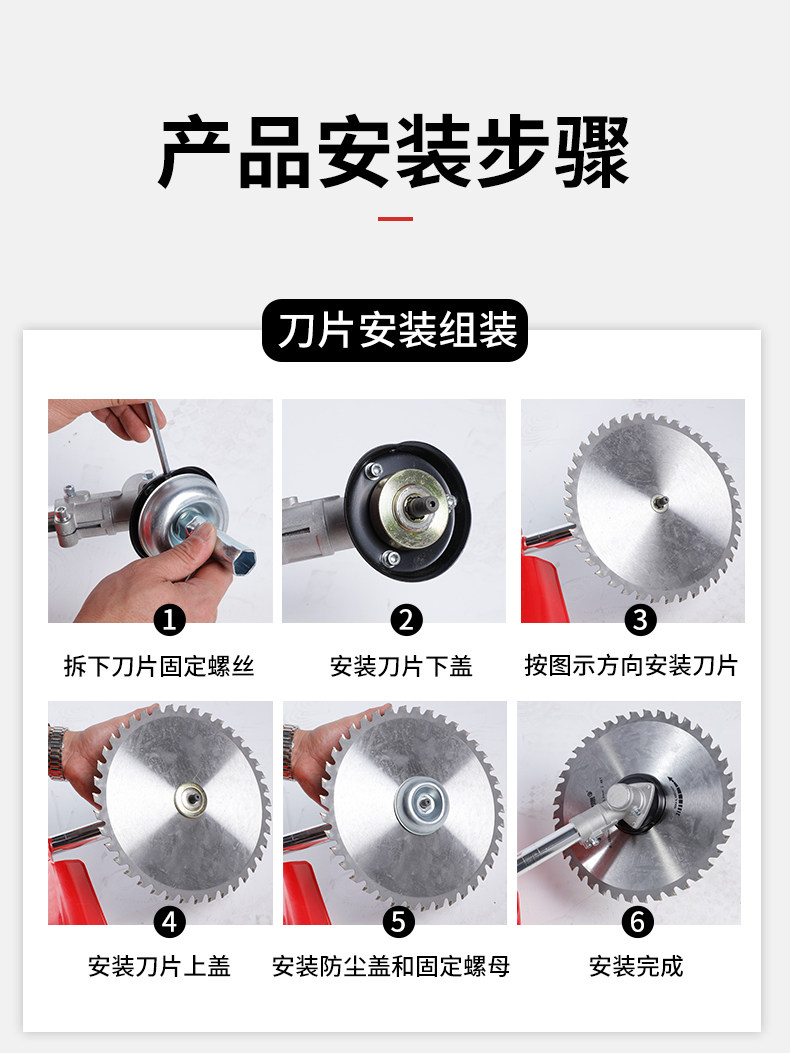 产品安装步骤

刀片安装组装

1
拆下刀片固定螺丝

2
安装刀片下盖

3
按图示方向安装刀片

4
安装刀片上盖

5
安装防尘盖和固定螺母

6
安装完成