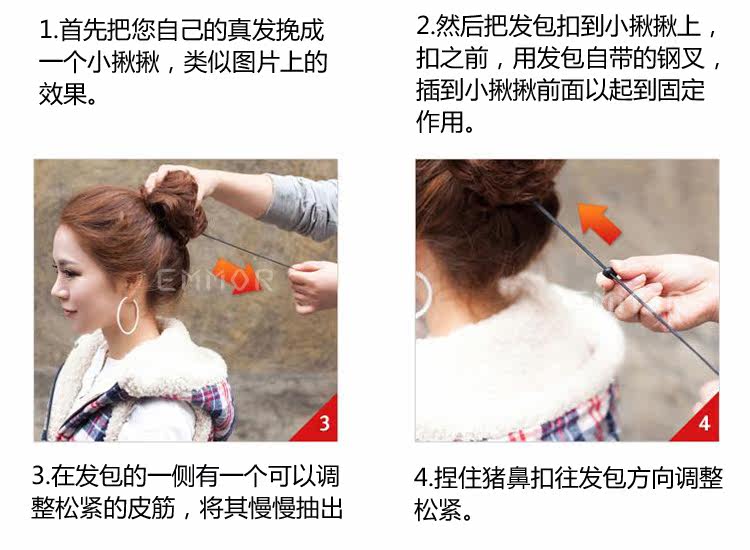 1.首先把您自己的真发挽成一个小揪揪，类似图片上的效果。

2.然后把发包扣到小揪揪上，扣之前，用发包自带的钢叉，插到小揪揪前面以起到固定作用。

EMMOR

3

4

3.在发包的一侧有一个可以调整松紧的皮筋，将其慢慢抽出

4.捏住猪鼻扣往发包方向调整松紧。