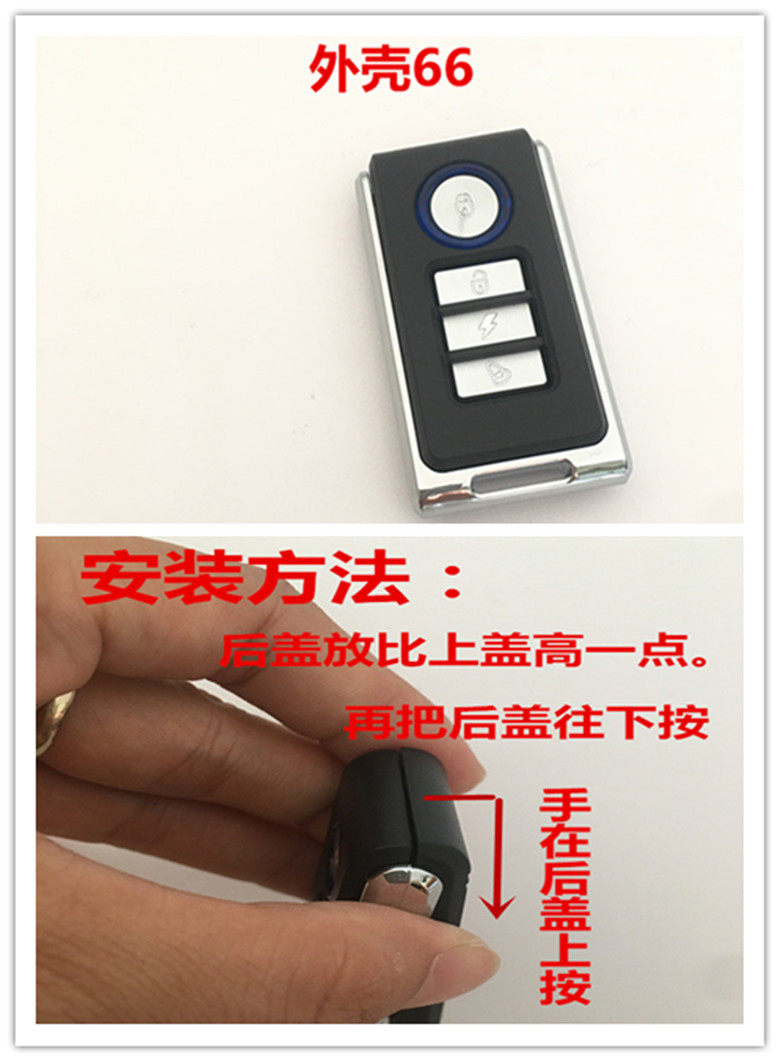 外壳66

安装方法：

后盖放比上盖高一点。

再把后盖往下按

手在后盖上按