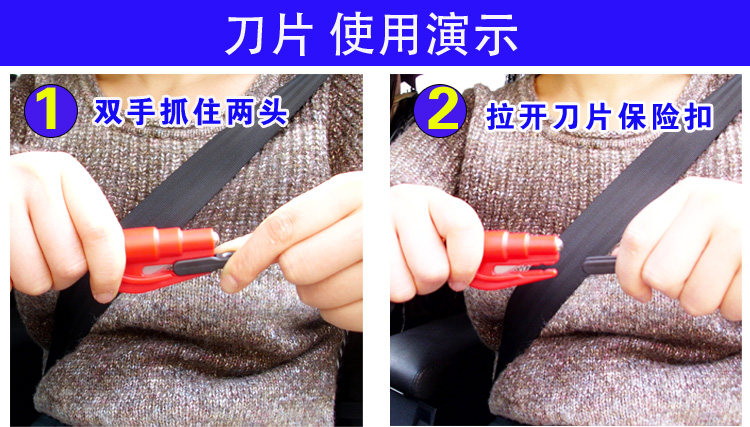 刀片 使用演示

1 双手抓住两头

2 拉开刀片保险扣